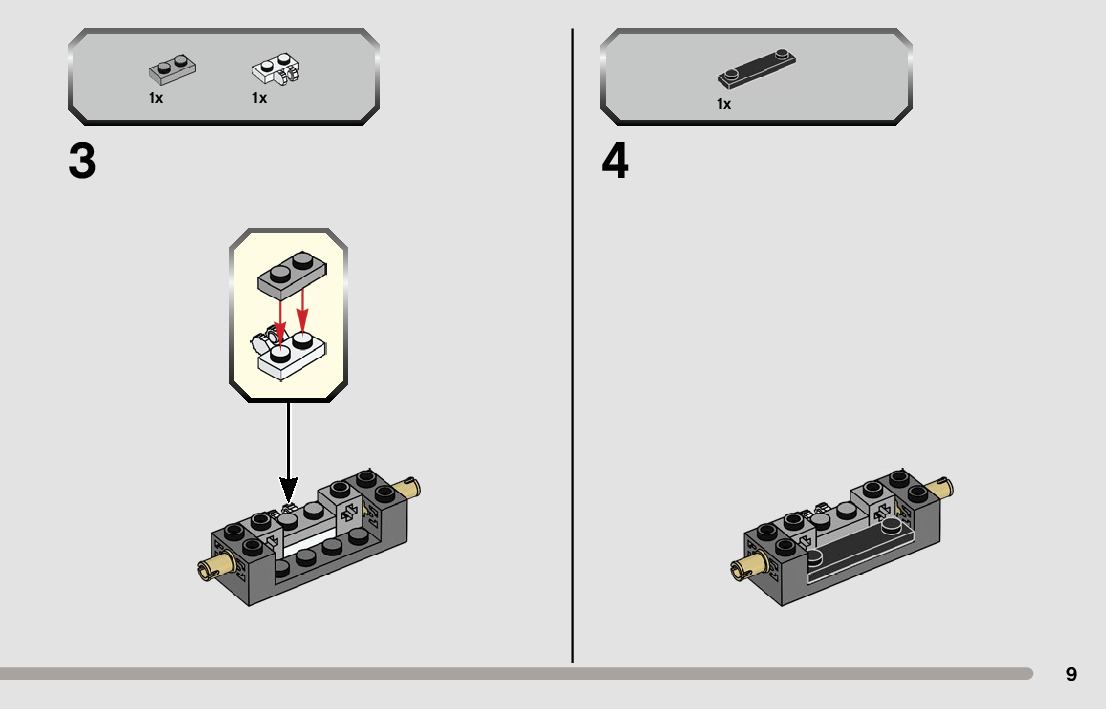 1x 1x

3

1x

4

9