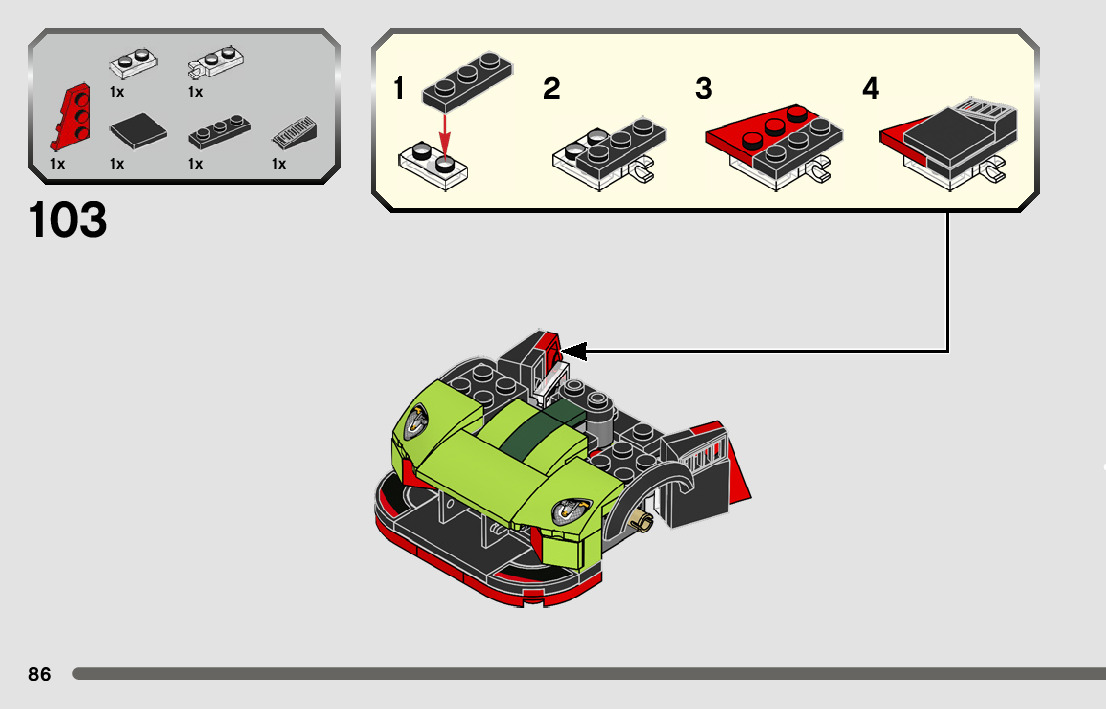 1x 1x
1x 1x 1x 1x

103

1 2 3 4

86