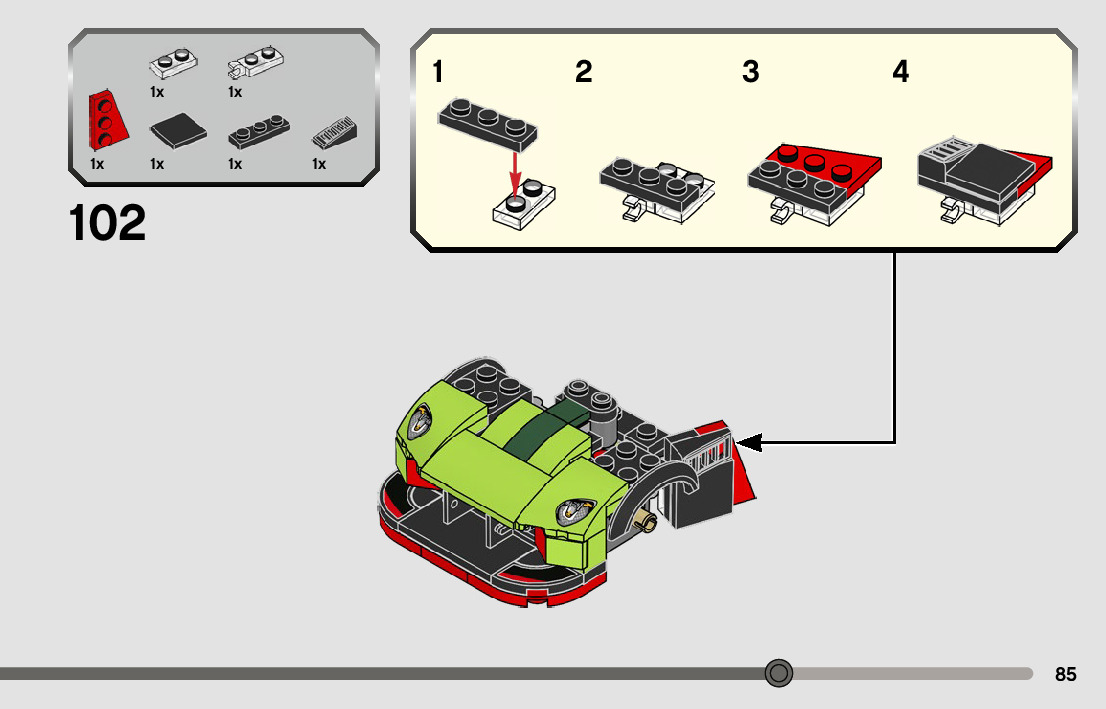 1x
1x
1x
1x
1x
1x

102

1
2
3
4

85