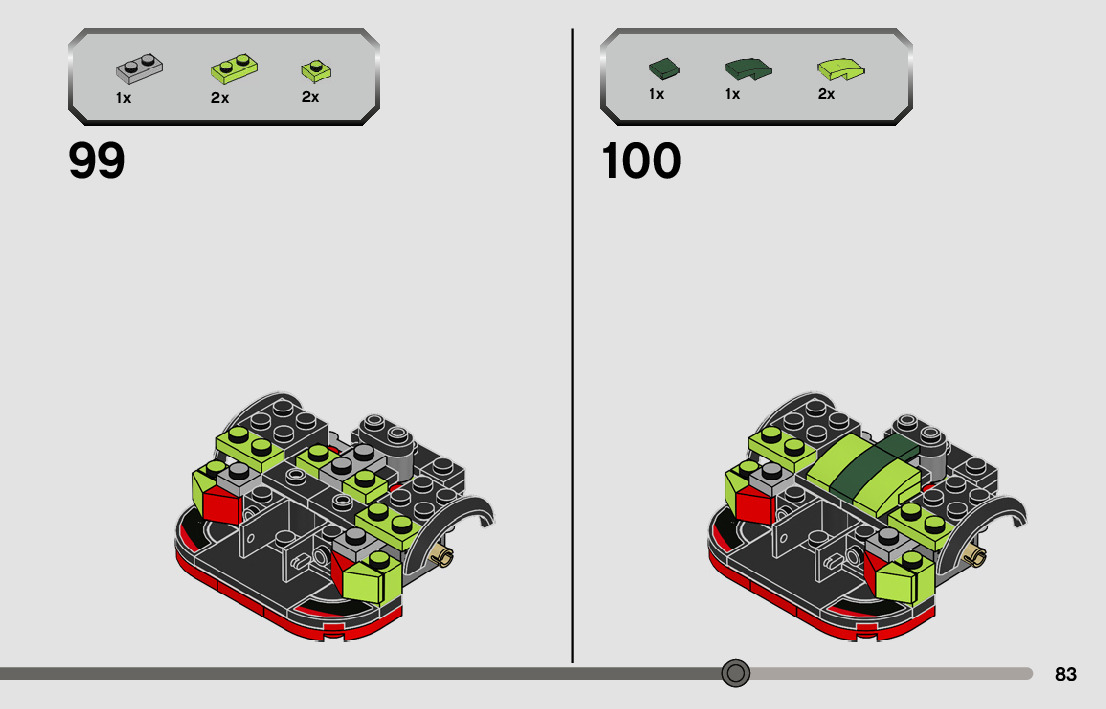 1x 2x 2x

99

1x 1x 2x

100

83