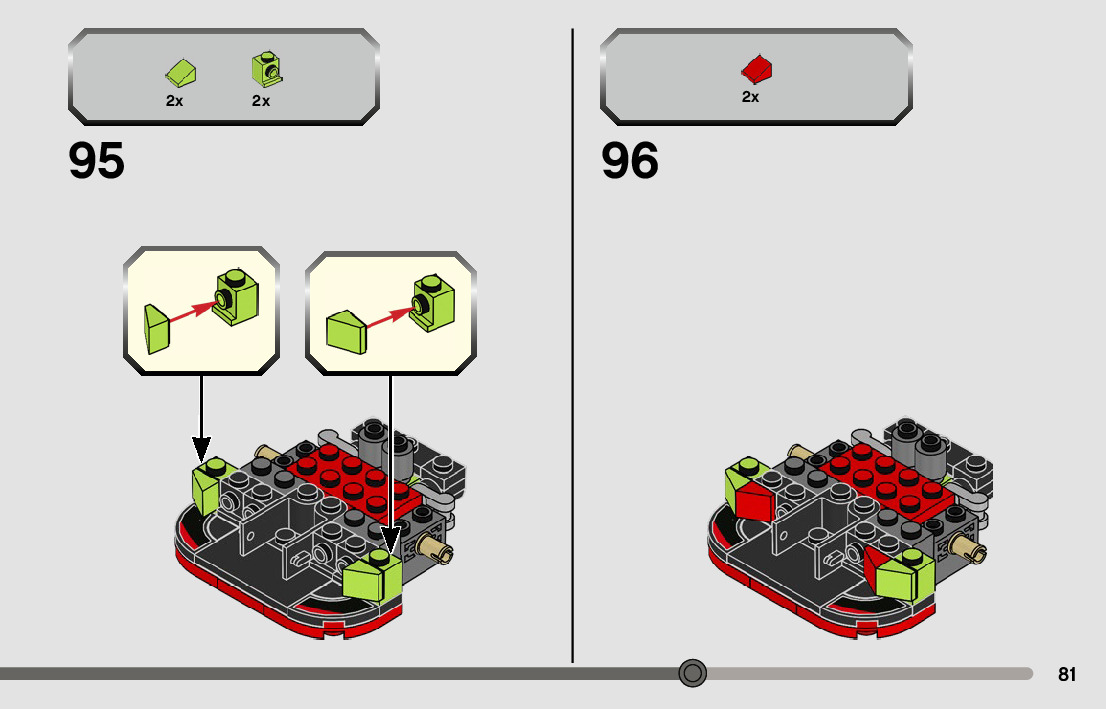 2x
2x

95

2x

96

81