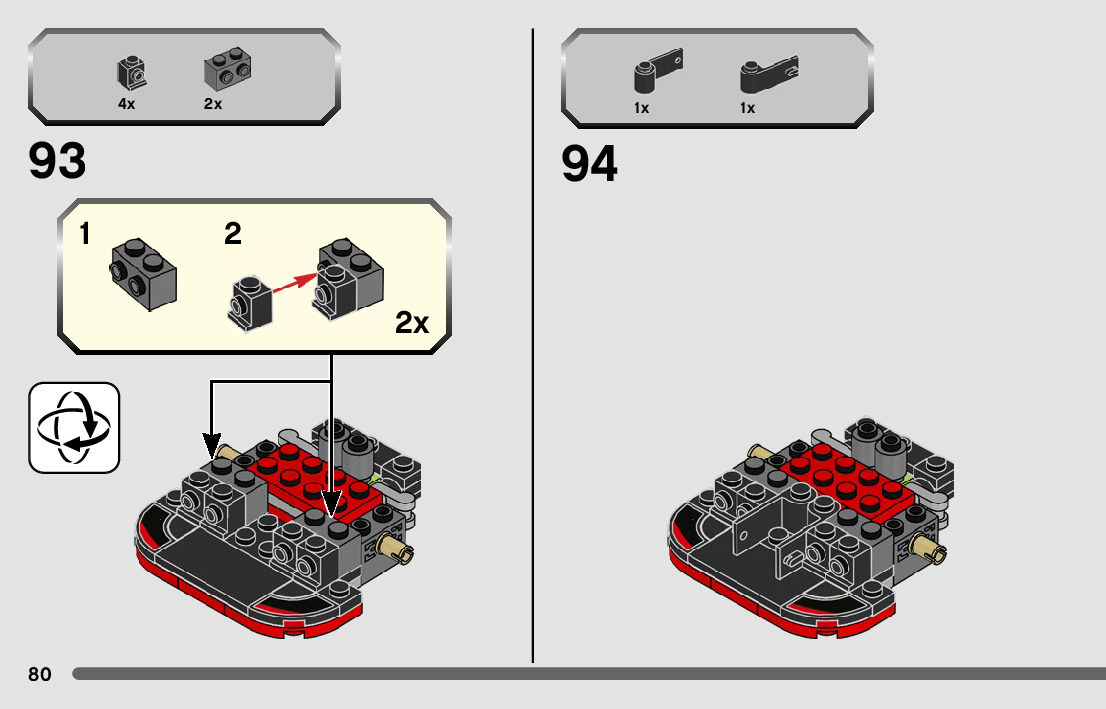 4x 2x

93

1 2

2x

1x 1x

94

80