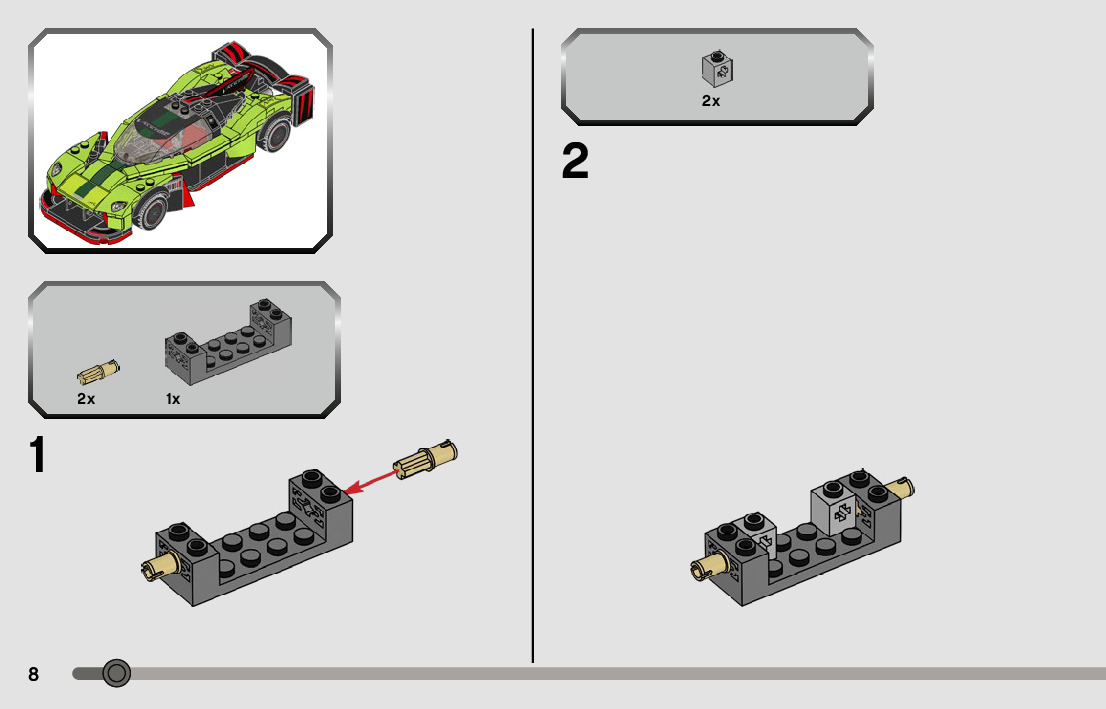 2x 1x

1

2x

2

8