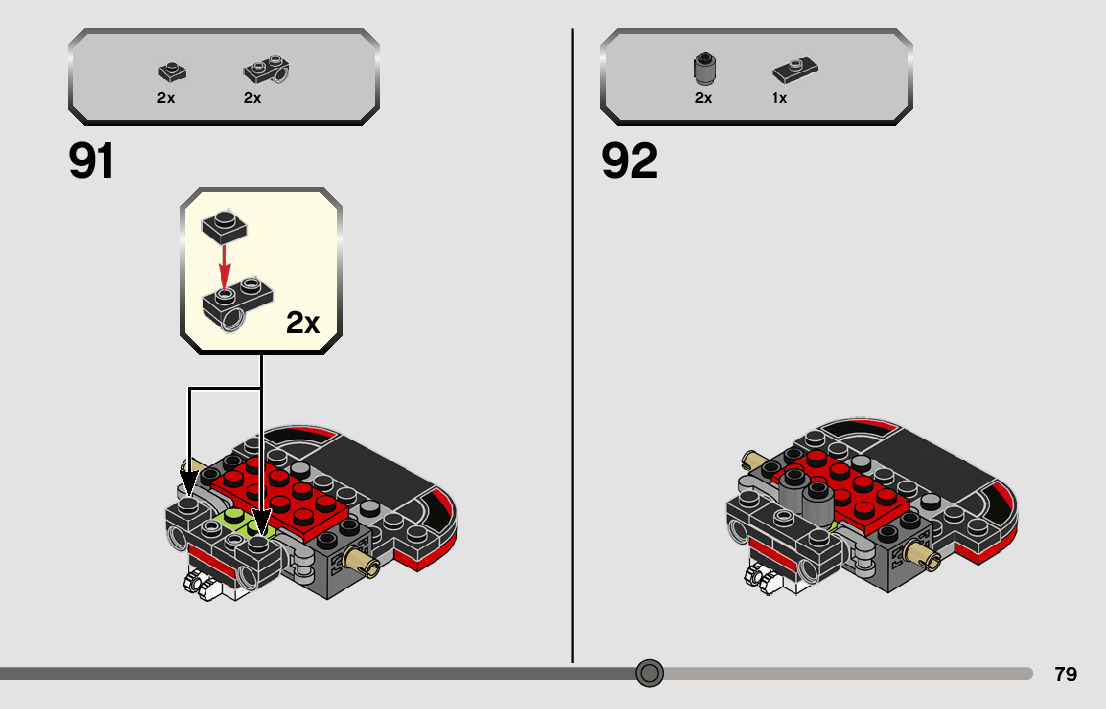 2x 2x

91

2x

2x 1x

92

79