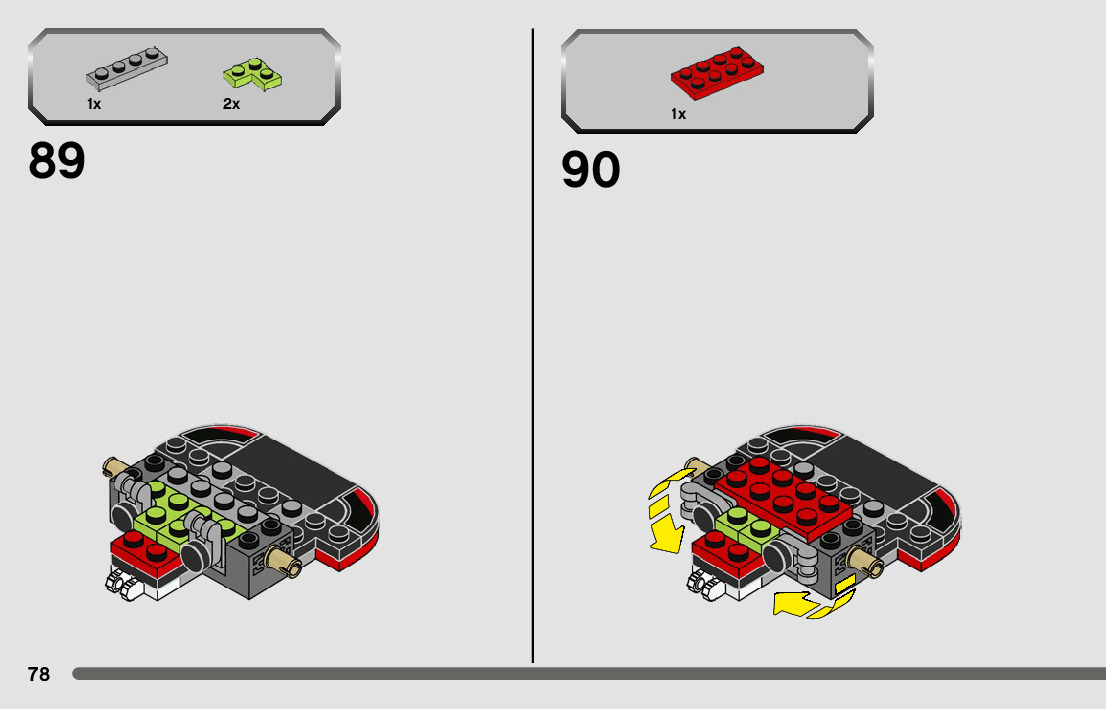 1x
2x

89

1x

90

78