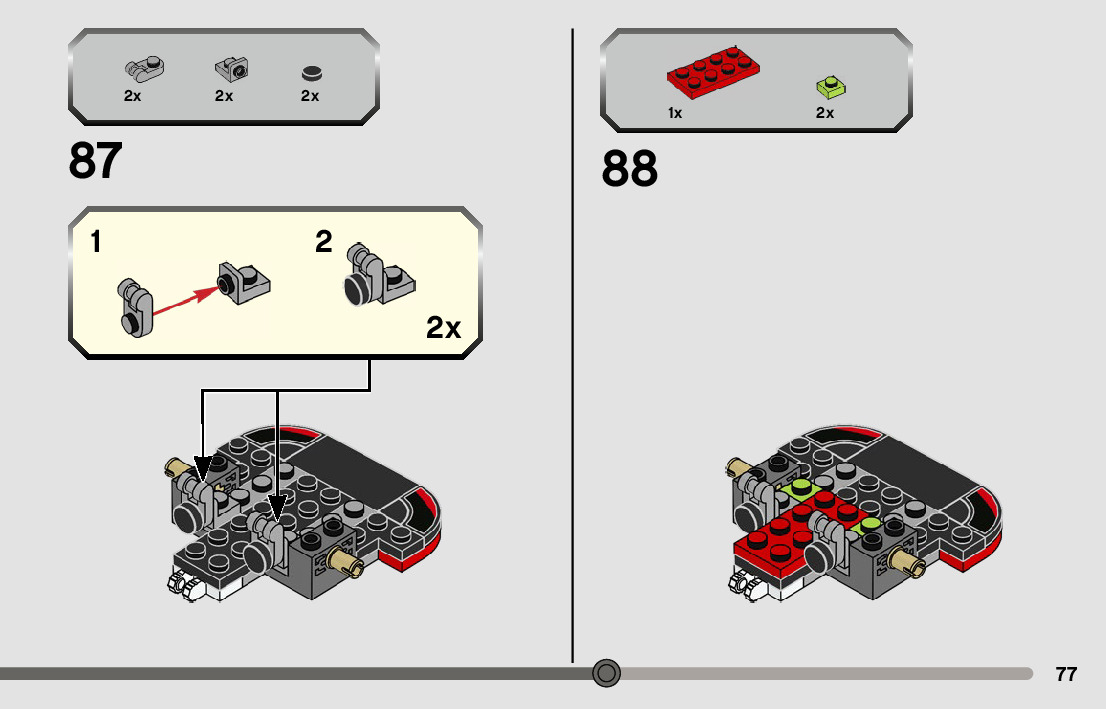 2x 2x 2x

87

1

2

2x

1x 2x

88

77