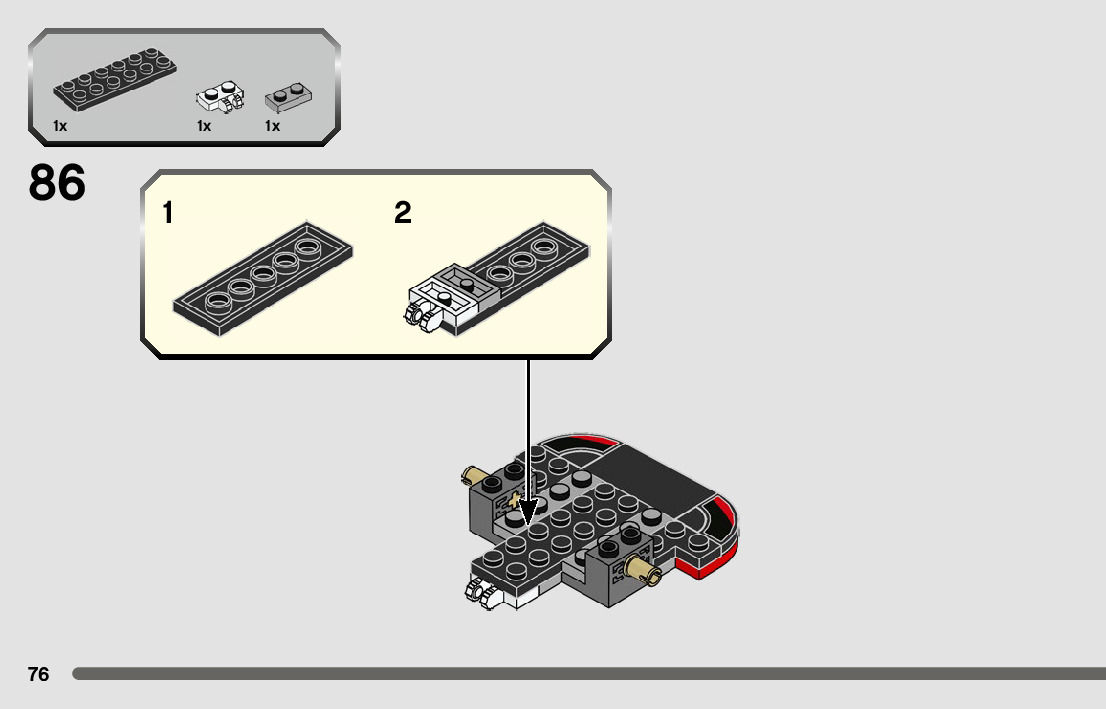 1x 1x 1x

86

1

2

76