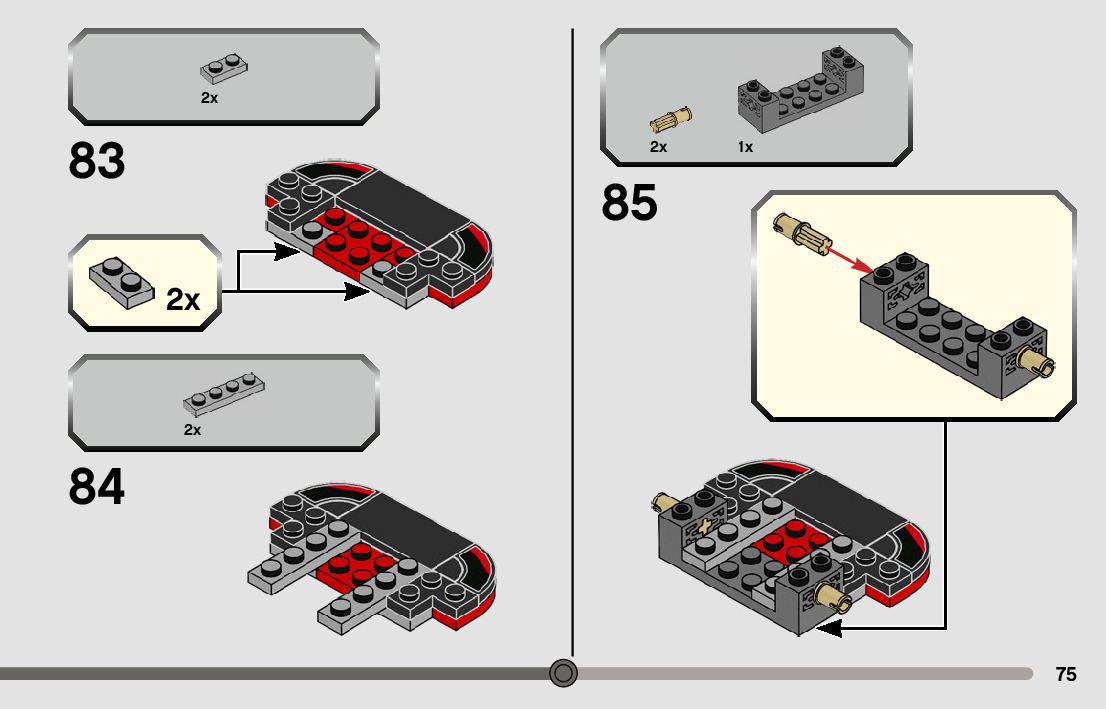 2x

83

2x

2x

84

2x

1x

85

75