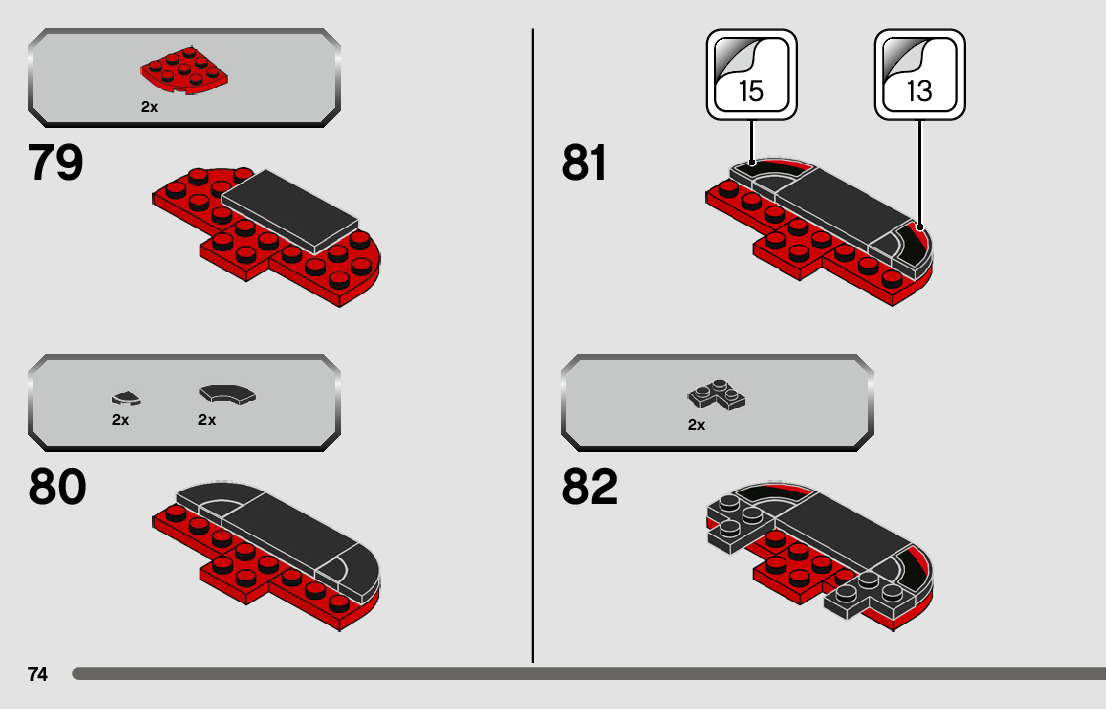 2x

79

2x 2x

80

15

13

81

2x

82

74