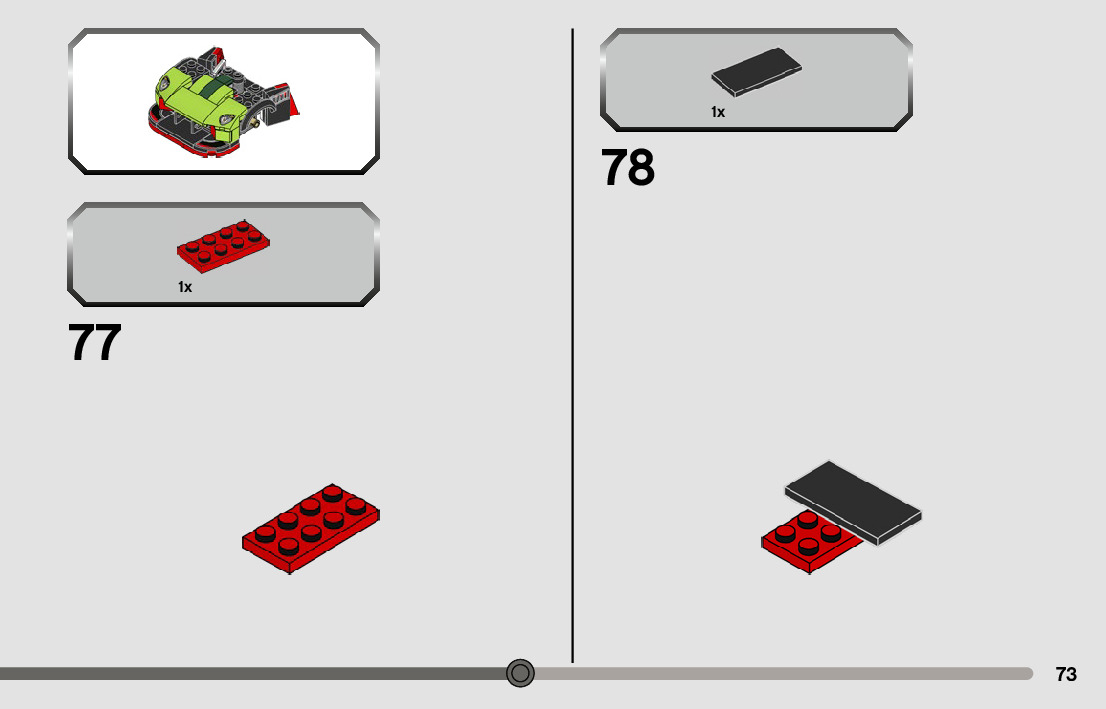 1x

77

1x

78

73