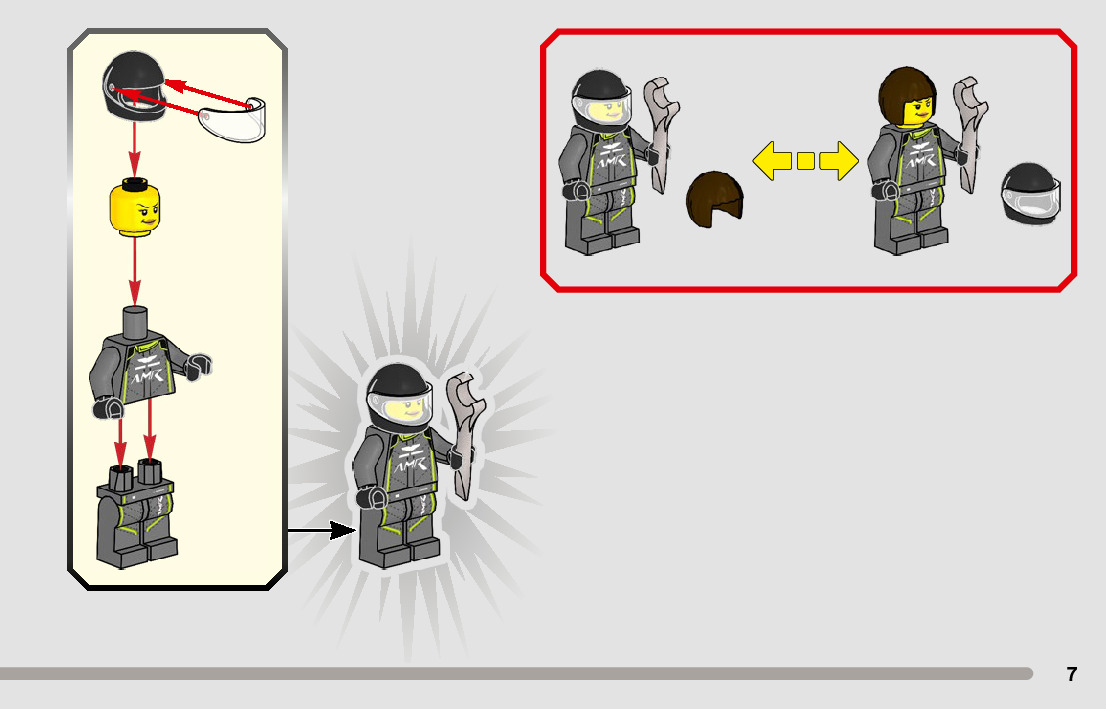 AMR

AMR

AMR

AMR

7