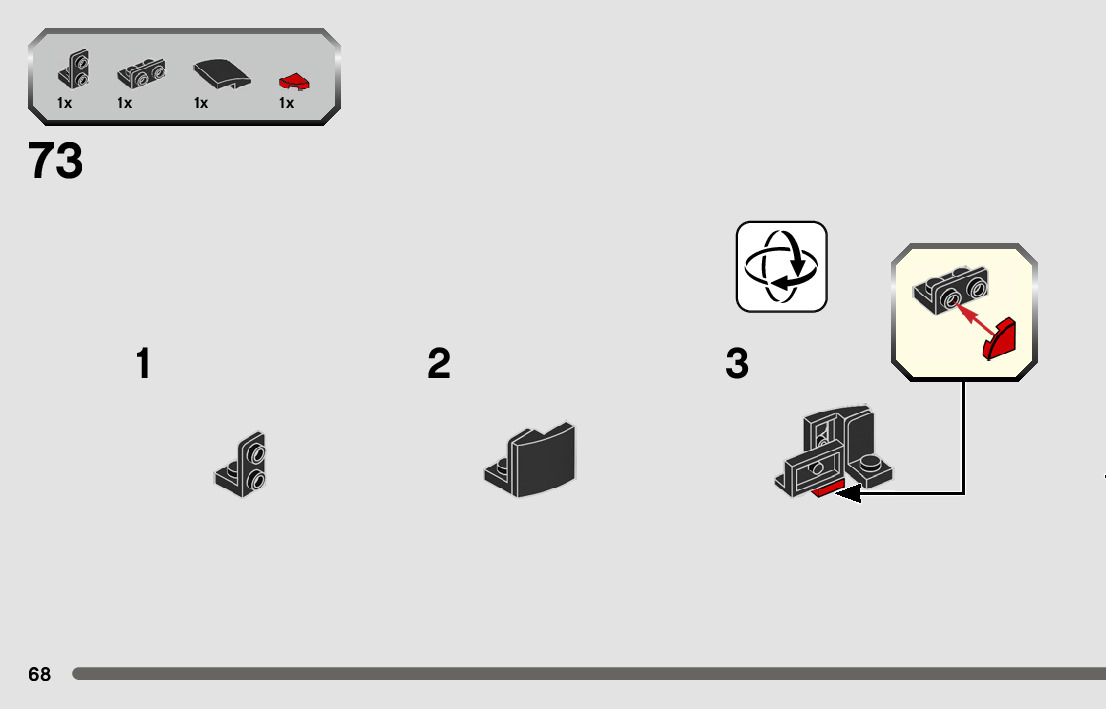 1x 1x 1x 1x

73

1

2

3

68