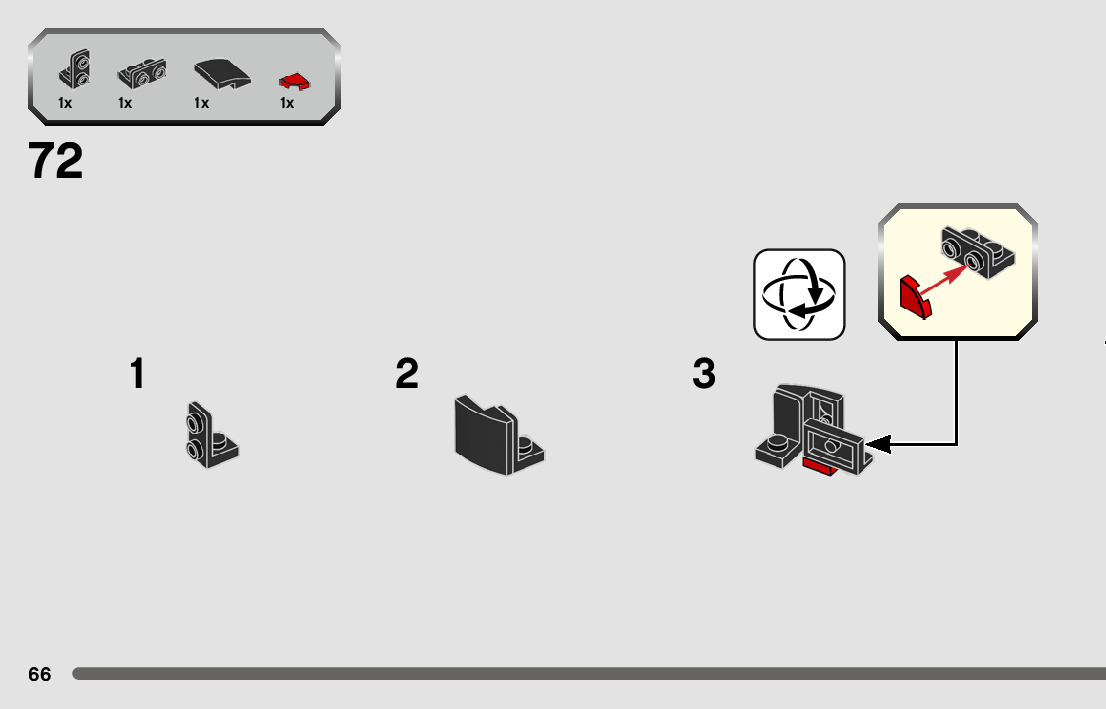 1x 1x 1x 1x

72

1

2

3

66