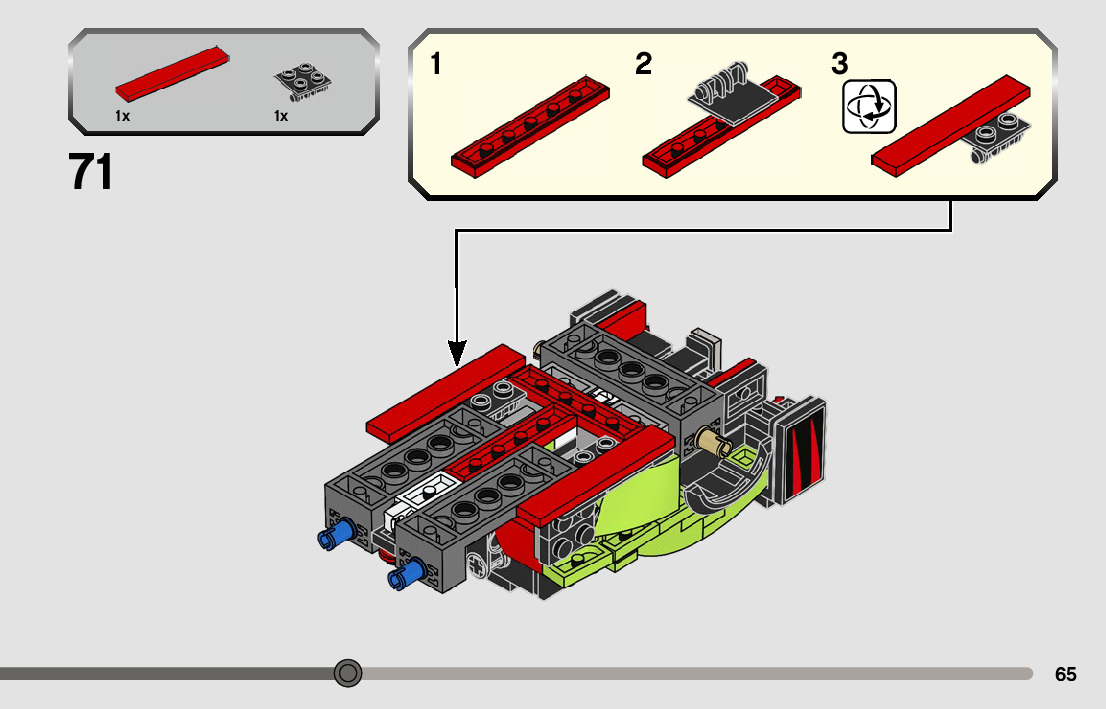 1x
1x

71

1
2
3

65