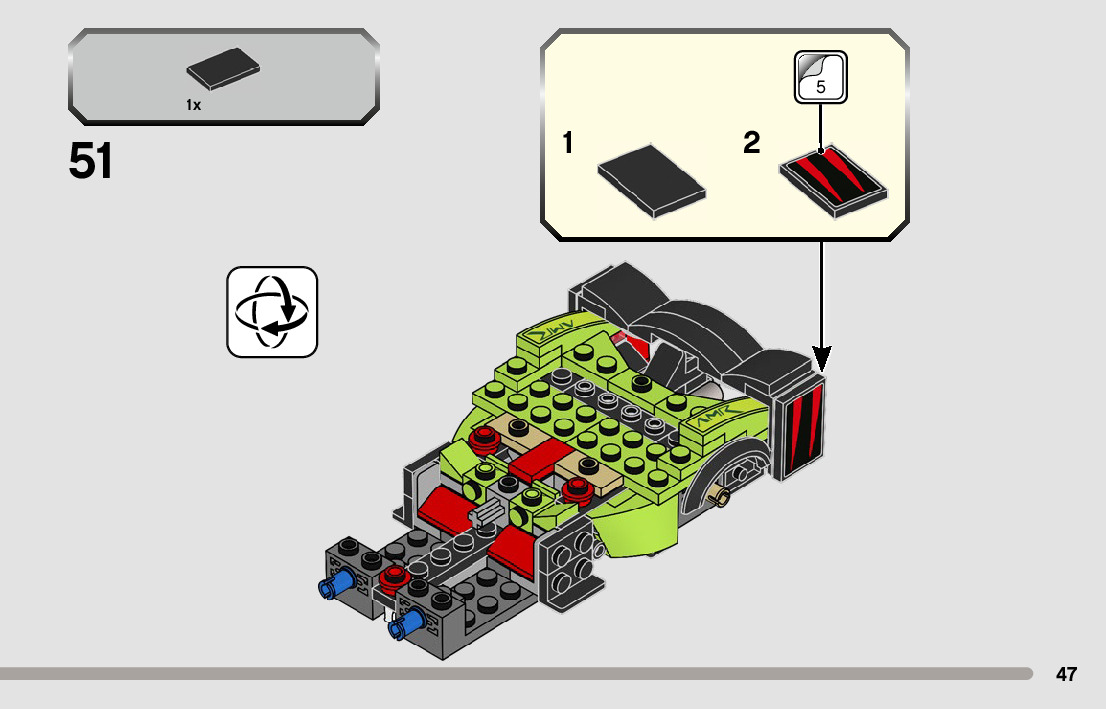 1x

51

5

1

2

47