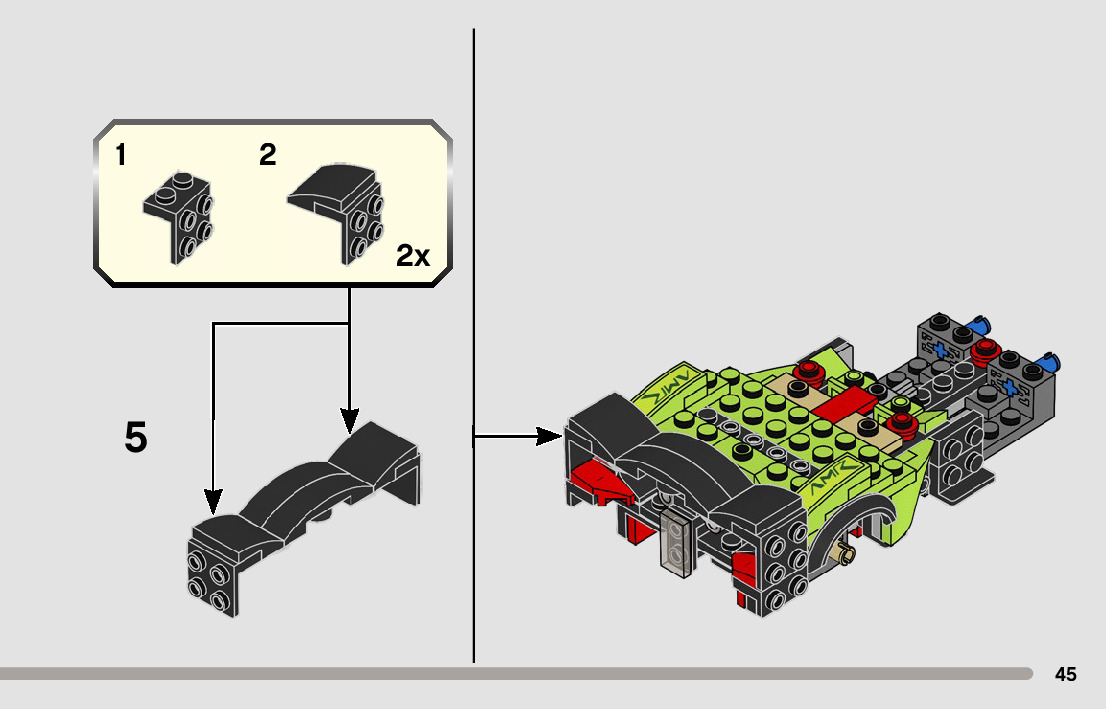 1
2
2x
5
45