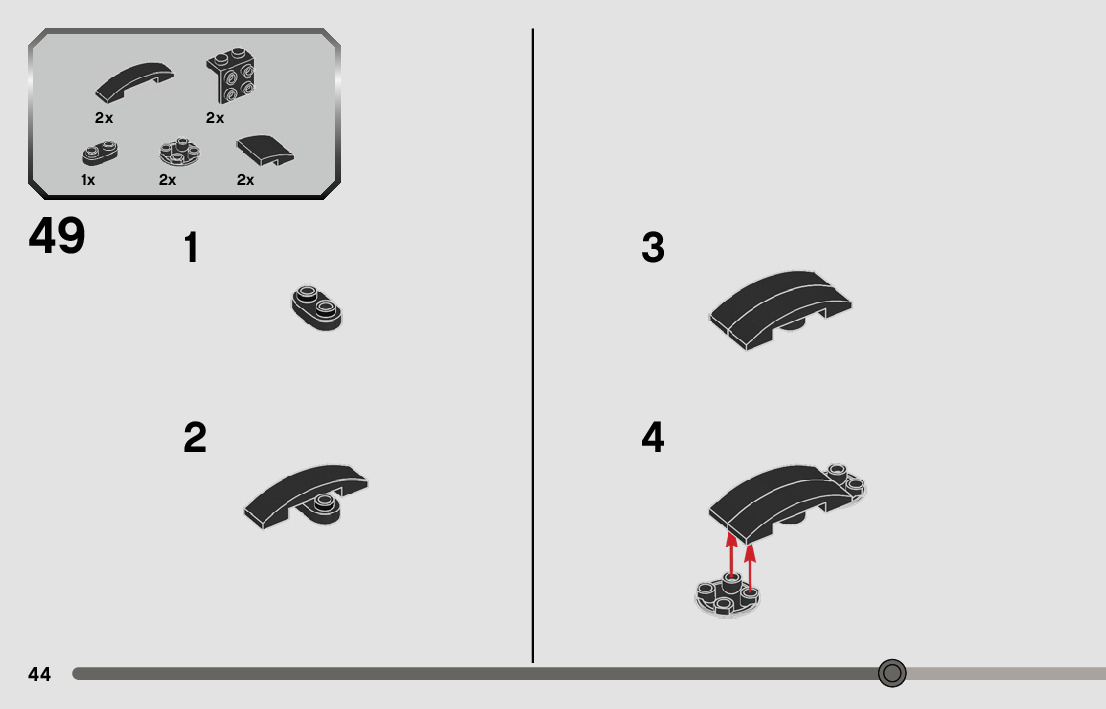 2x
2x
1x
2x
2x

49

1

2

3

4

44