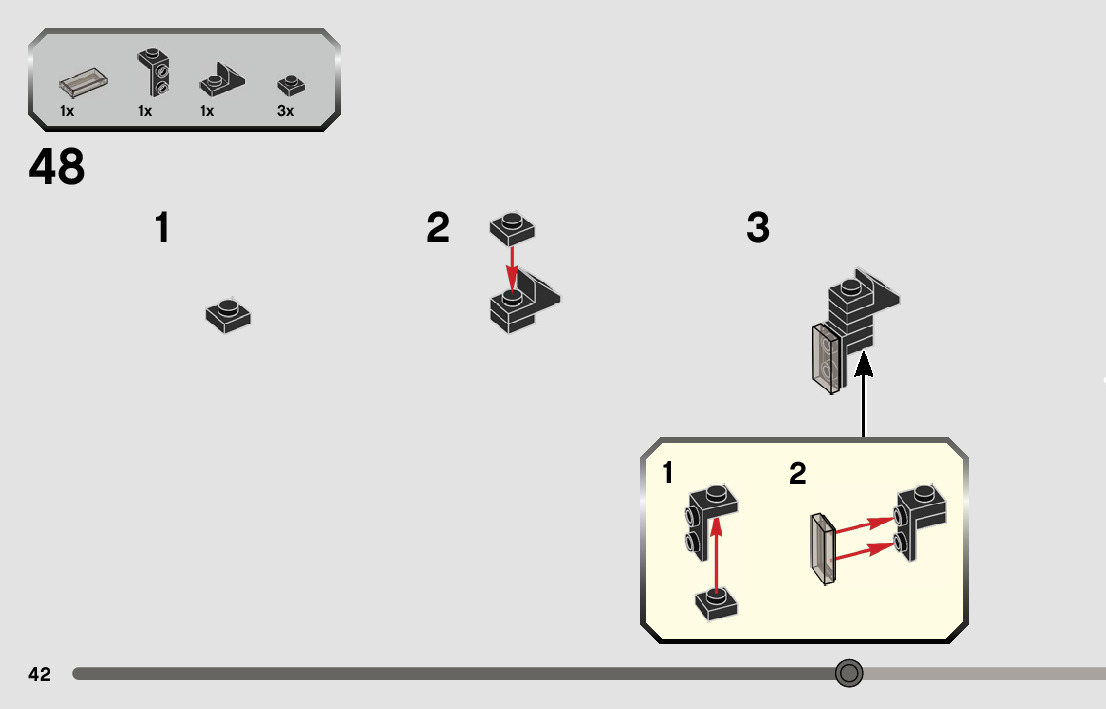 1x 1x 1x 3x

48

1

2

3

1

2

42