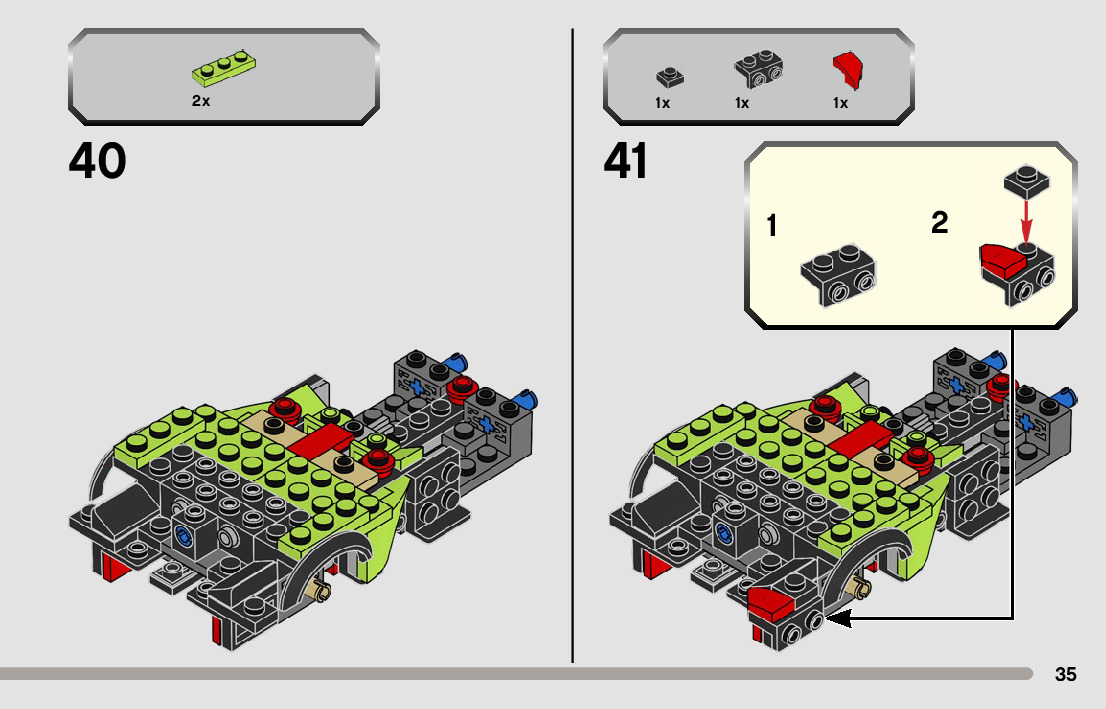 2x

40

1x 1x 1x

41

1

2

35