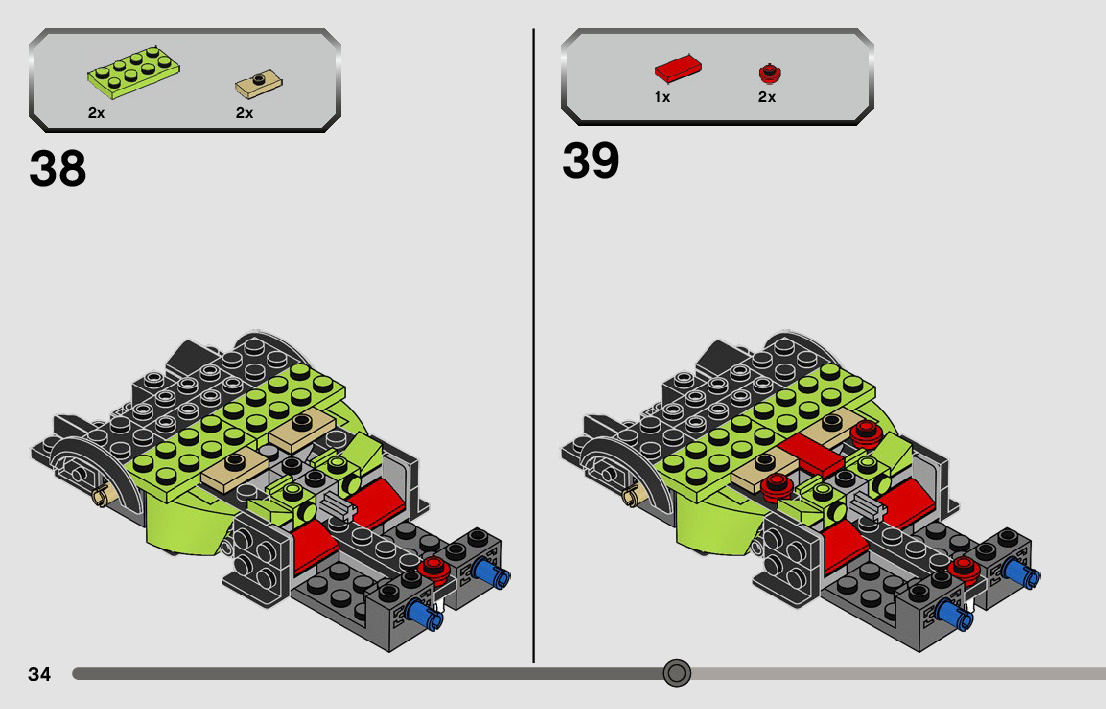 2x
2x

38

1x
2x

39

34