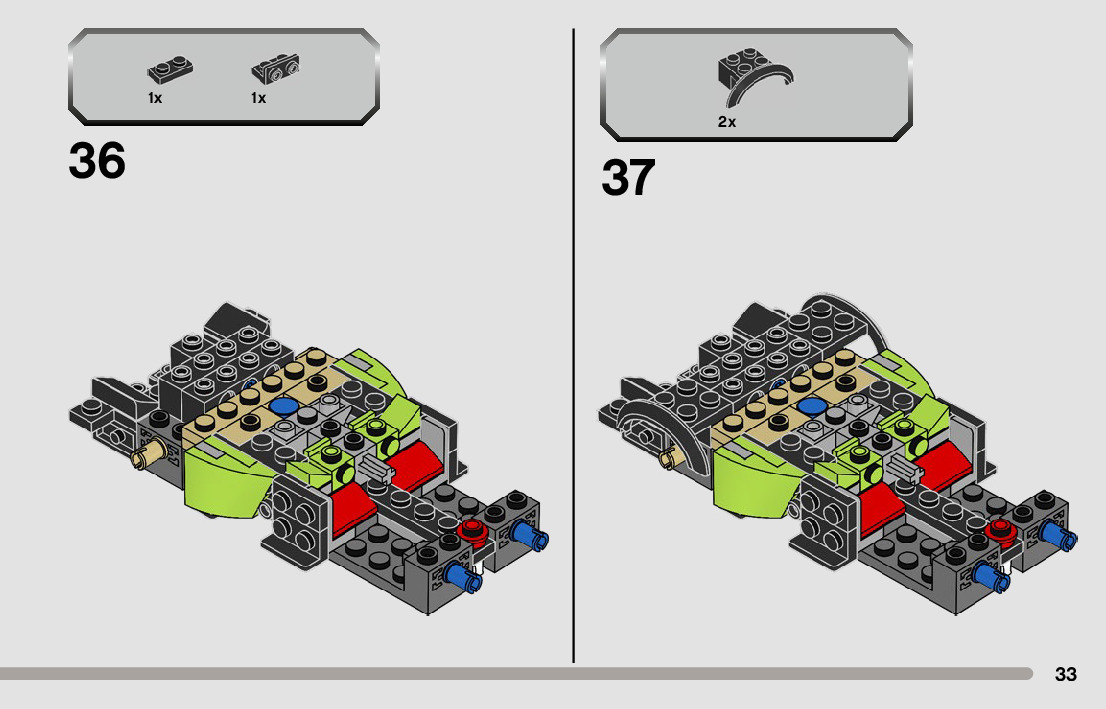 1x 1x

36

2x

37

33