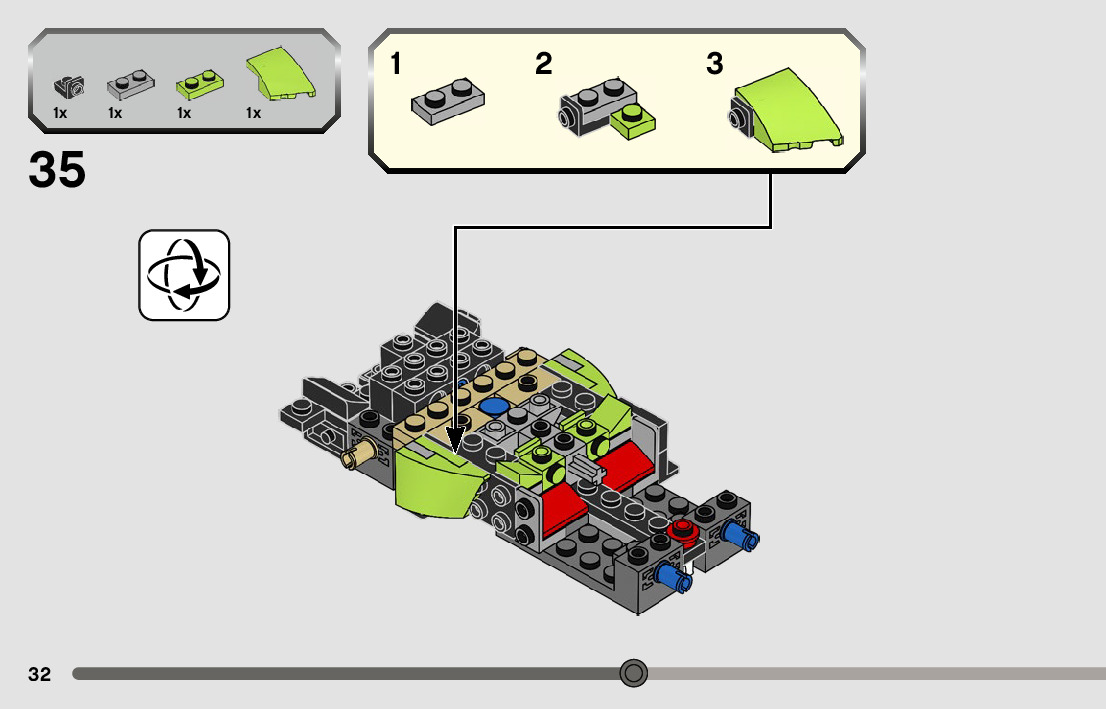 1x 1x 1x 1x

35

1 2 3

32