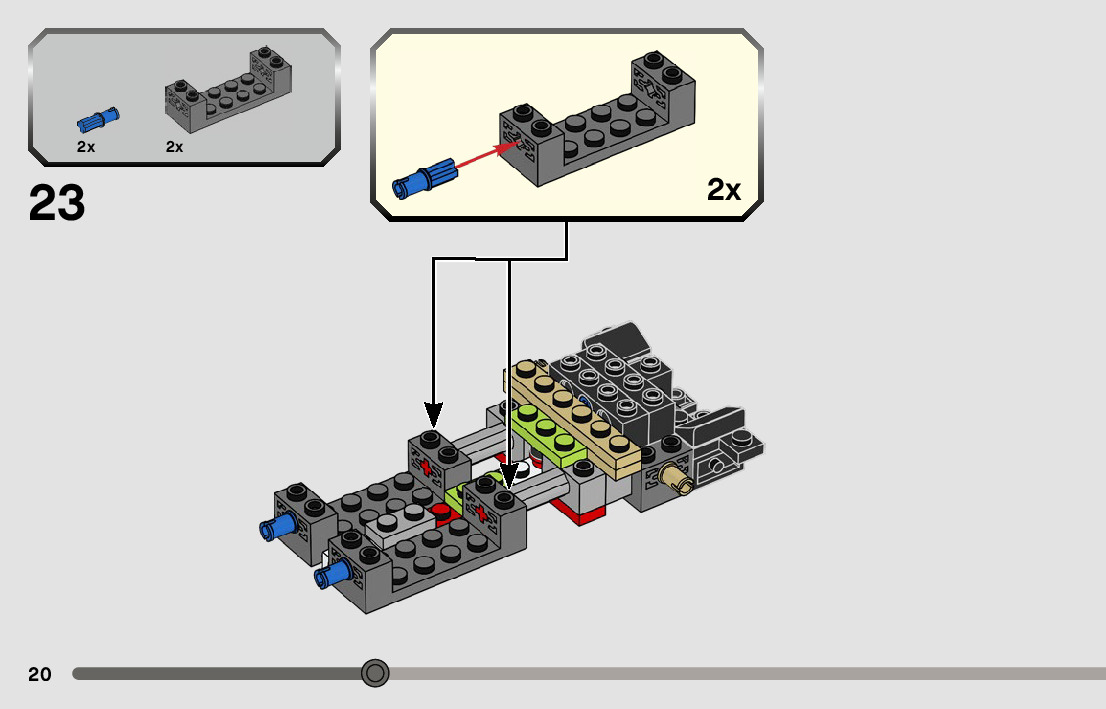 2x
2x
23
2x
20