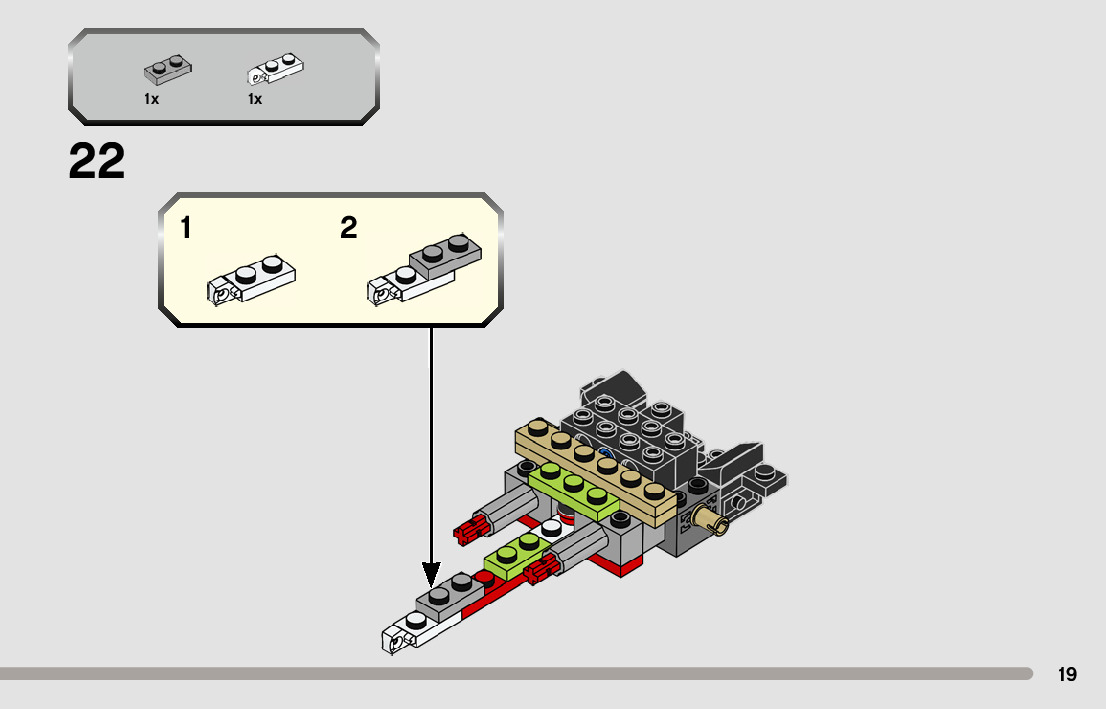 1x 1x

22

1 2

19