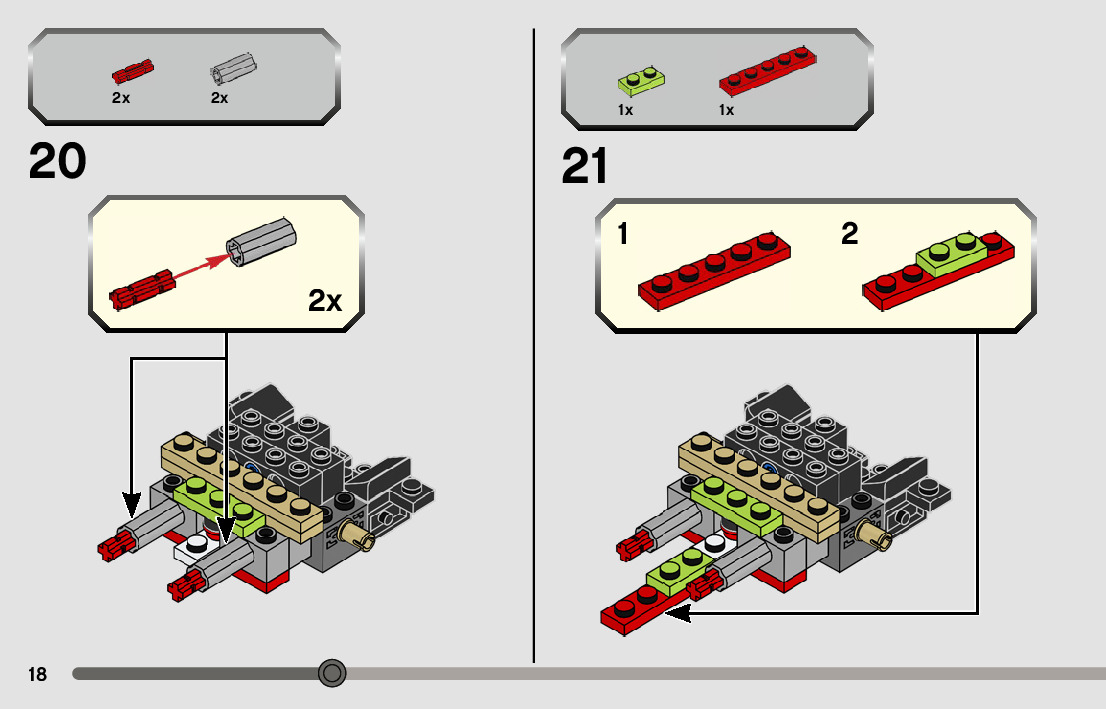 2x 2x

20

2x

1x 1x

21

1

2

18