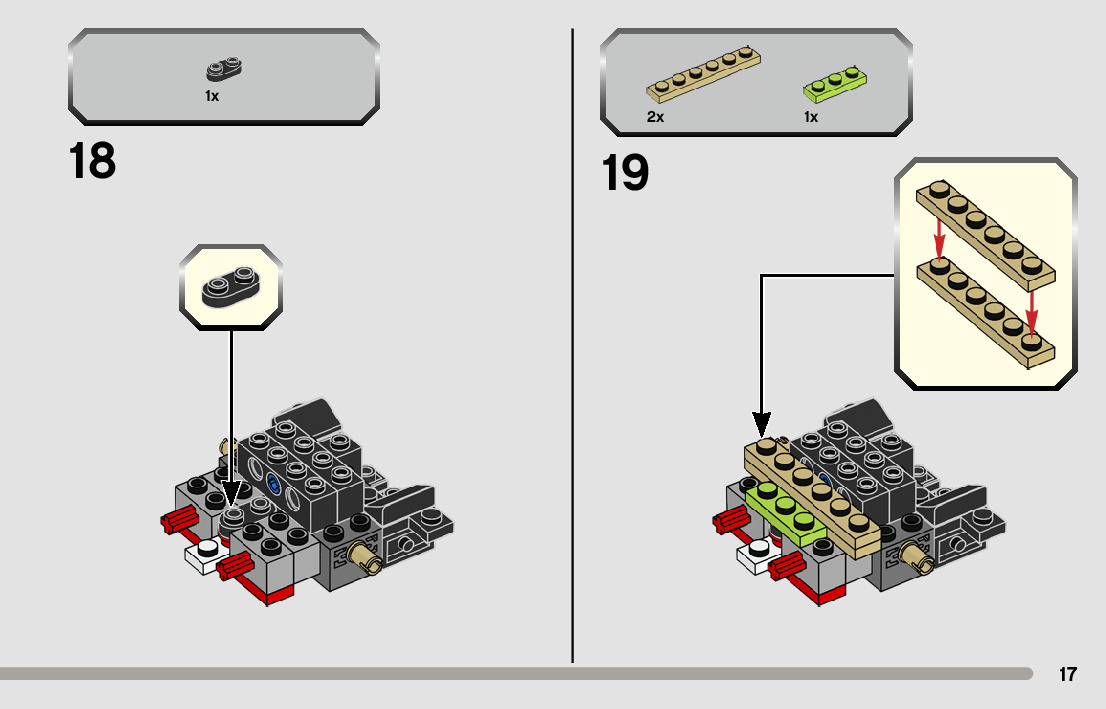 1x

18

2x

1x

19

17