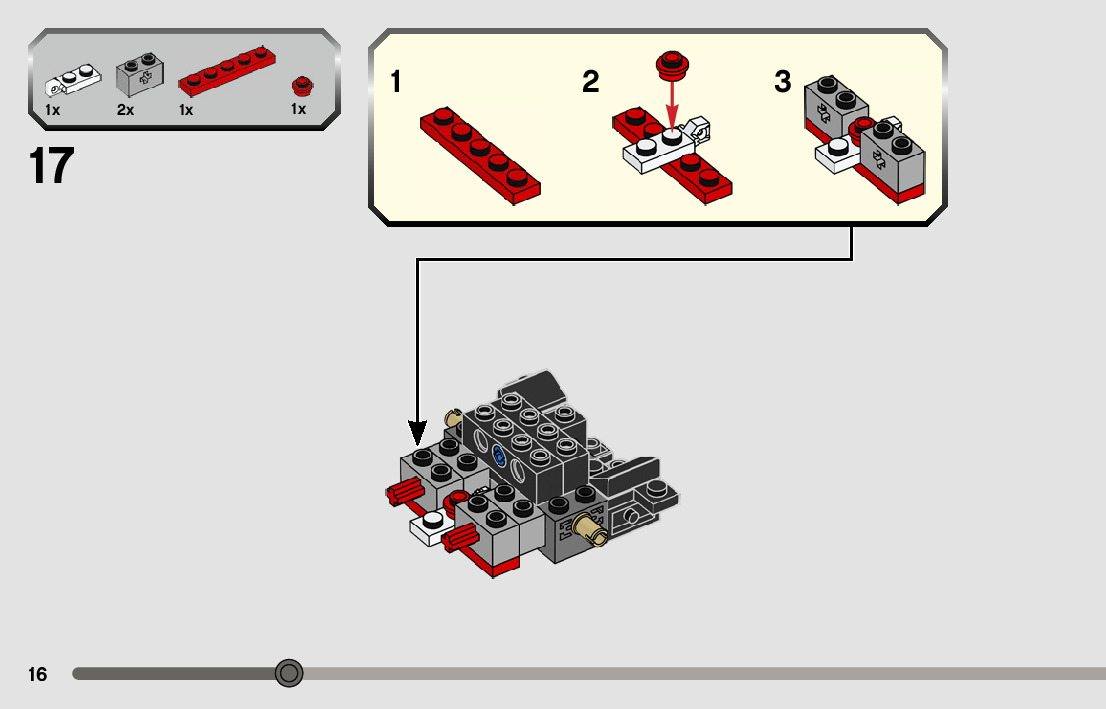 1x 2x 1x 1x

17

1

2

3

16