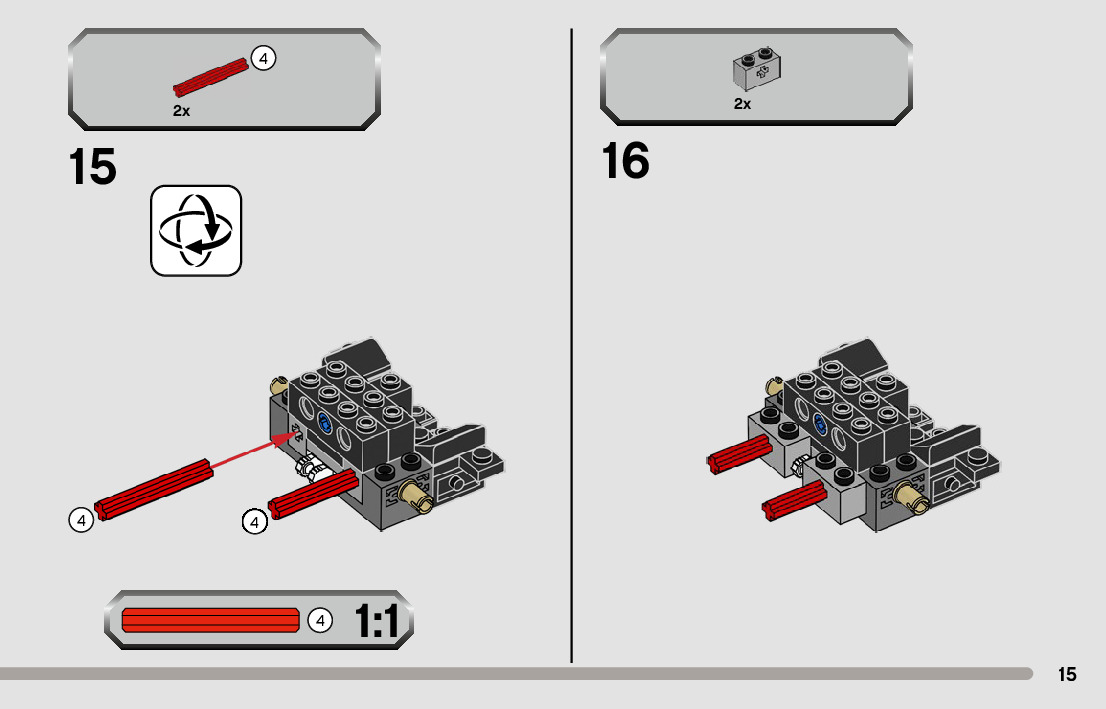 4
2x

15

4

4

4 1:1

2x

16

15