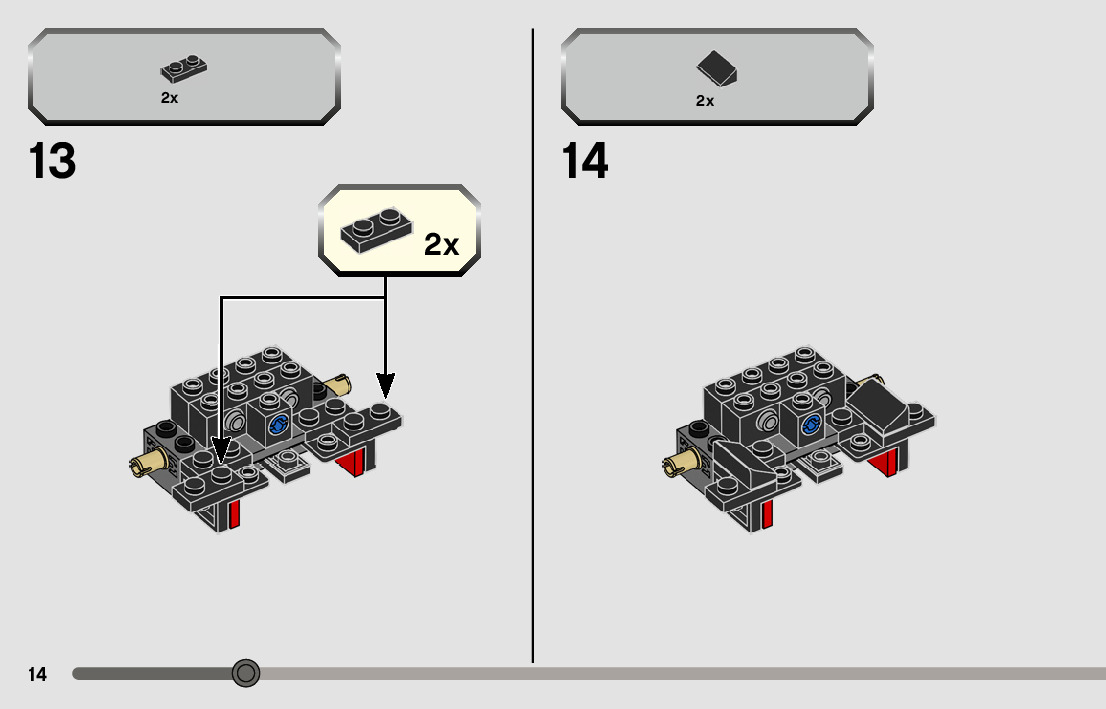 2x

13

2x

2x

14

14