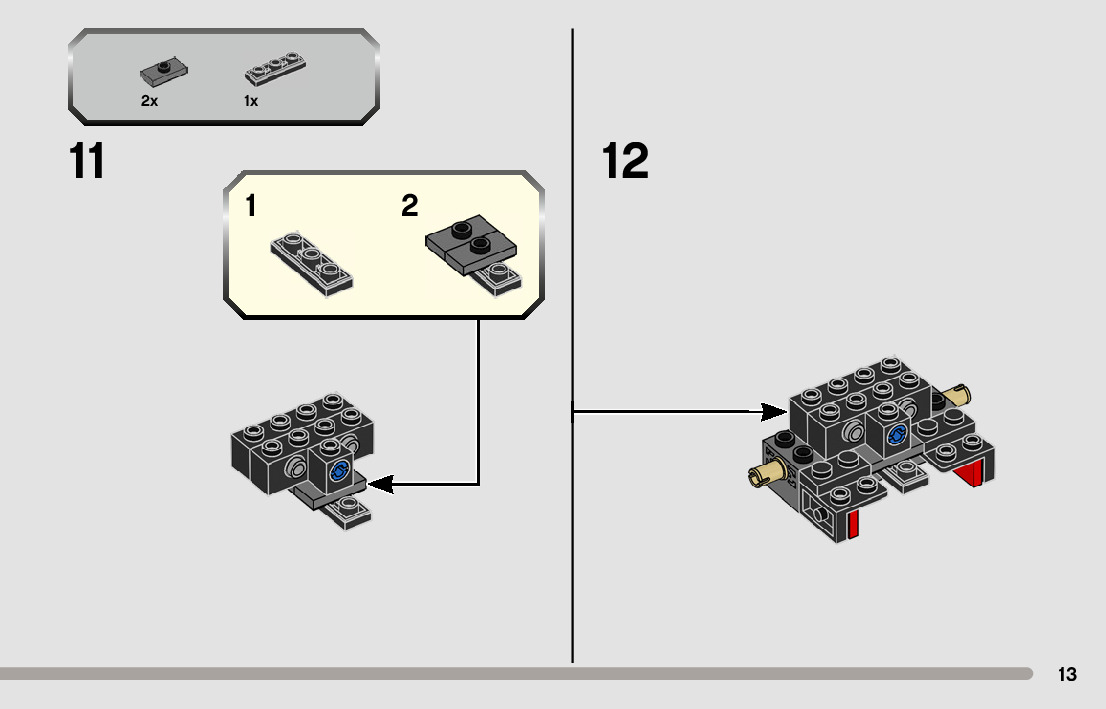 2x 1x

11

1 2

12

13