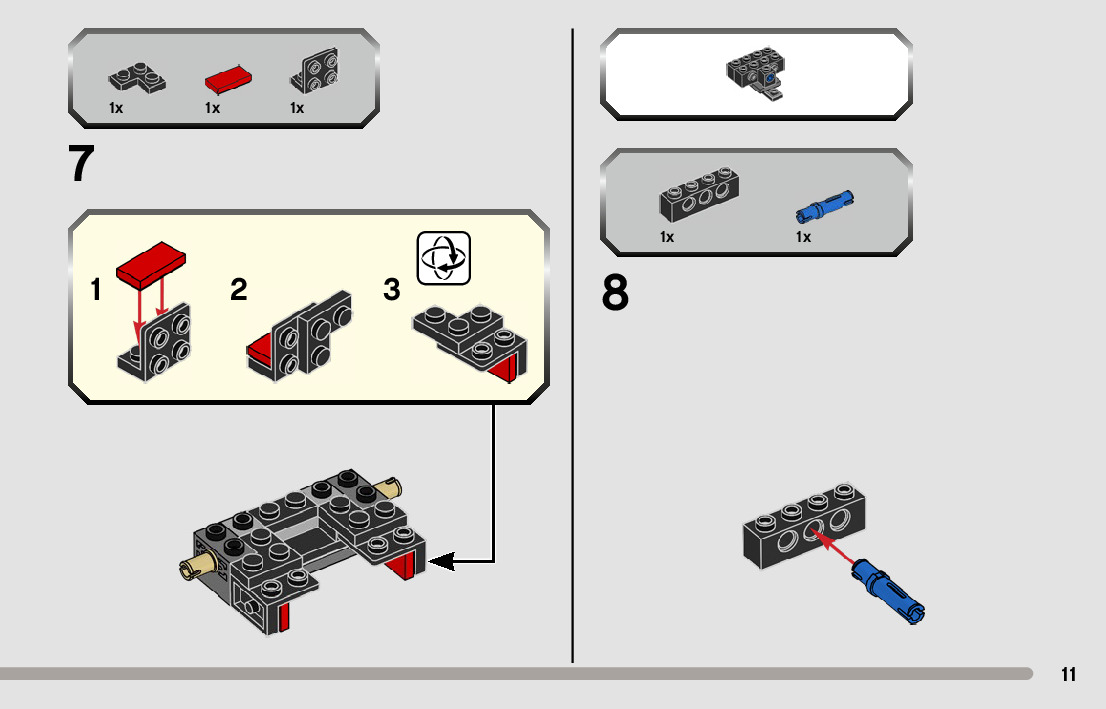 1x 1x 1x

7

1 2 3

1x 1x

8

11