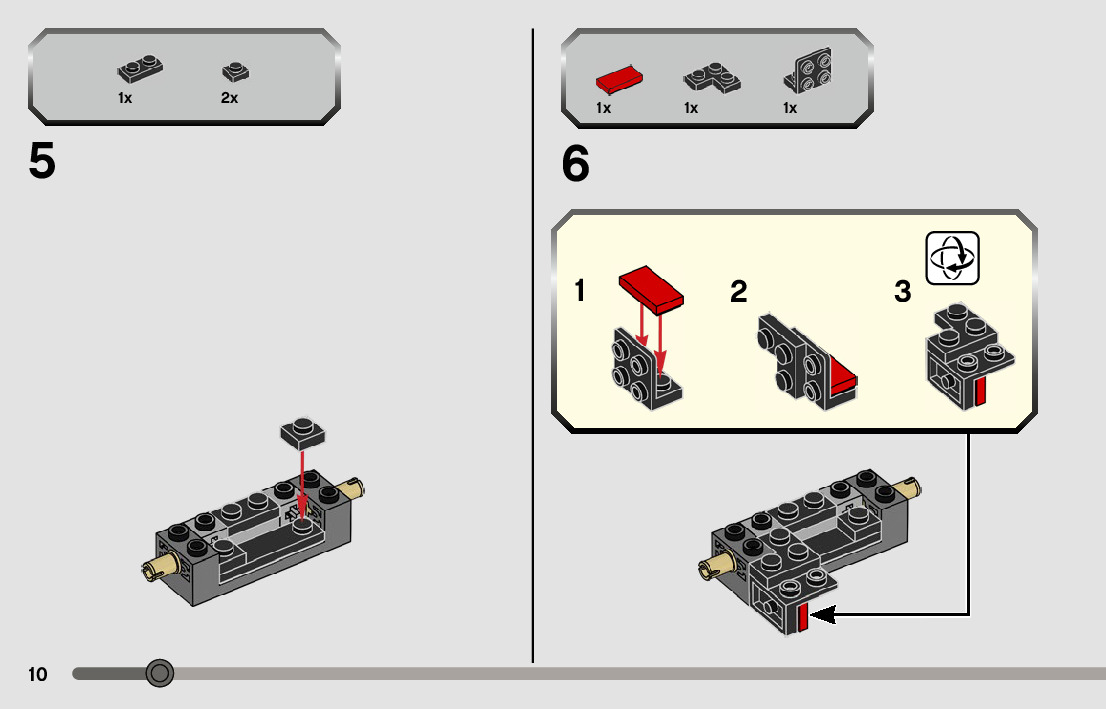 1x 2x

5

1x 1x 1x

6

1

2

3

10