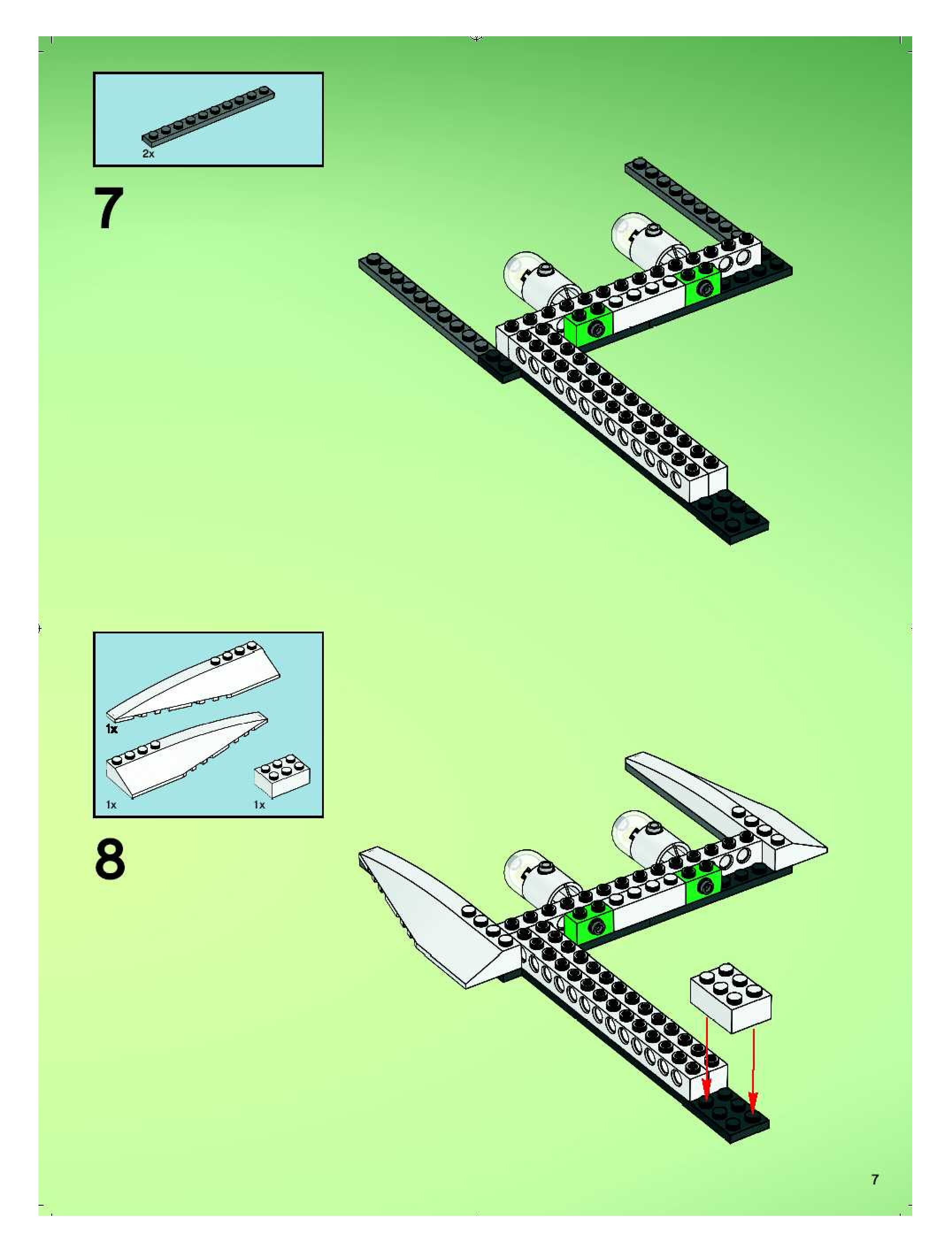 2x

7

1x

1x

1x

8

7