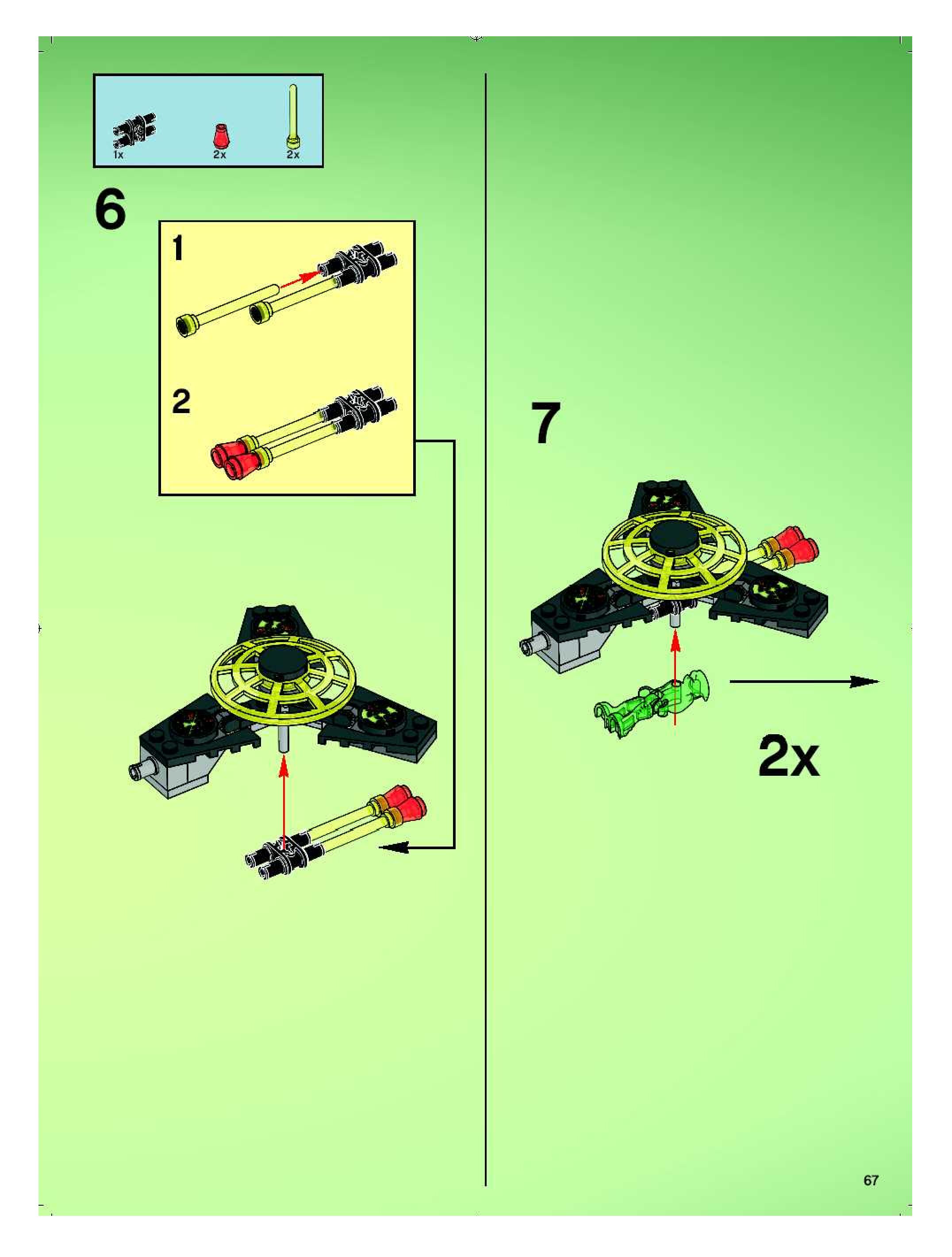 1x 2x 2x

6

1

2

7

2x

67