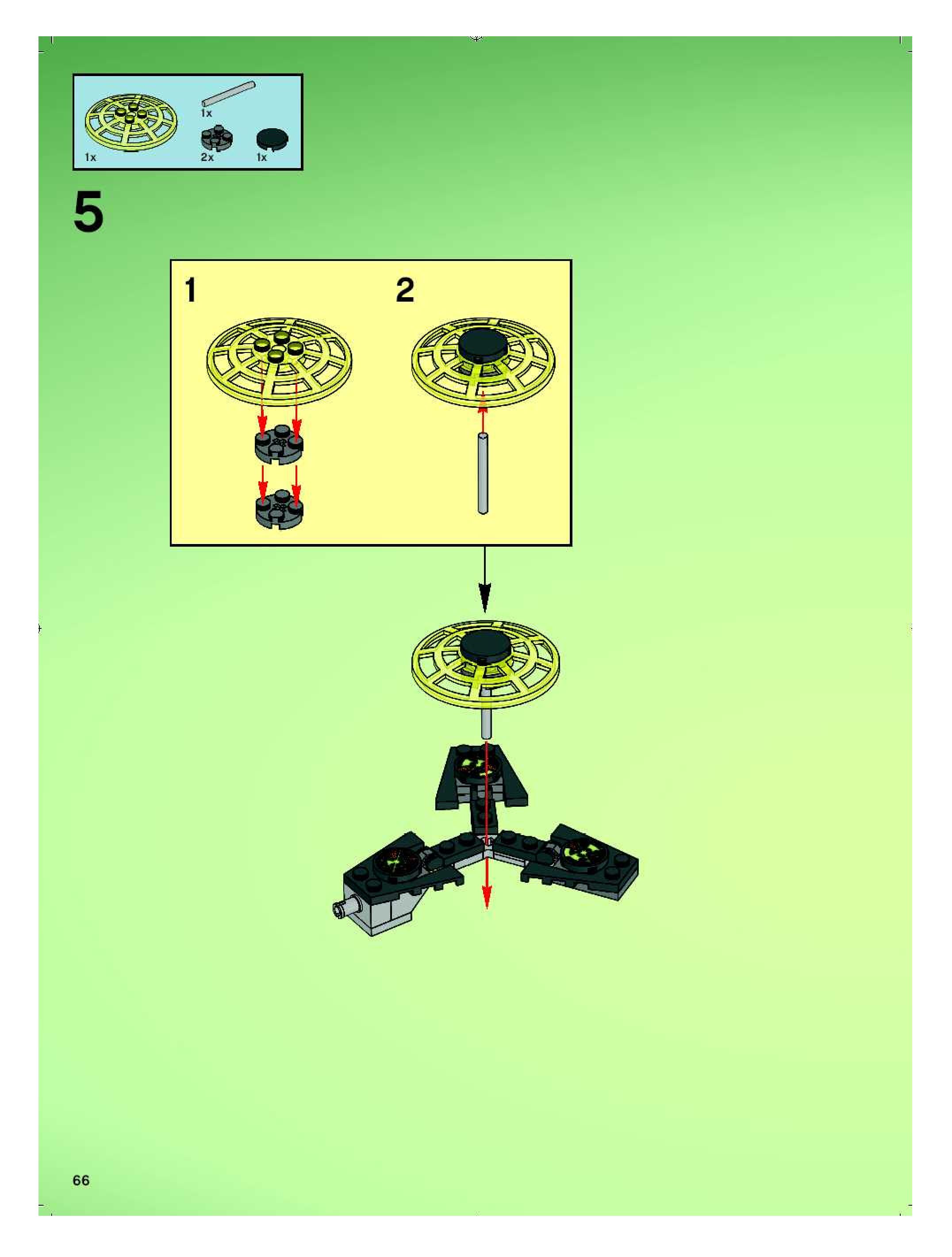 1x
1x
2x
1x

5

1

2

66