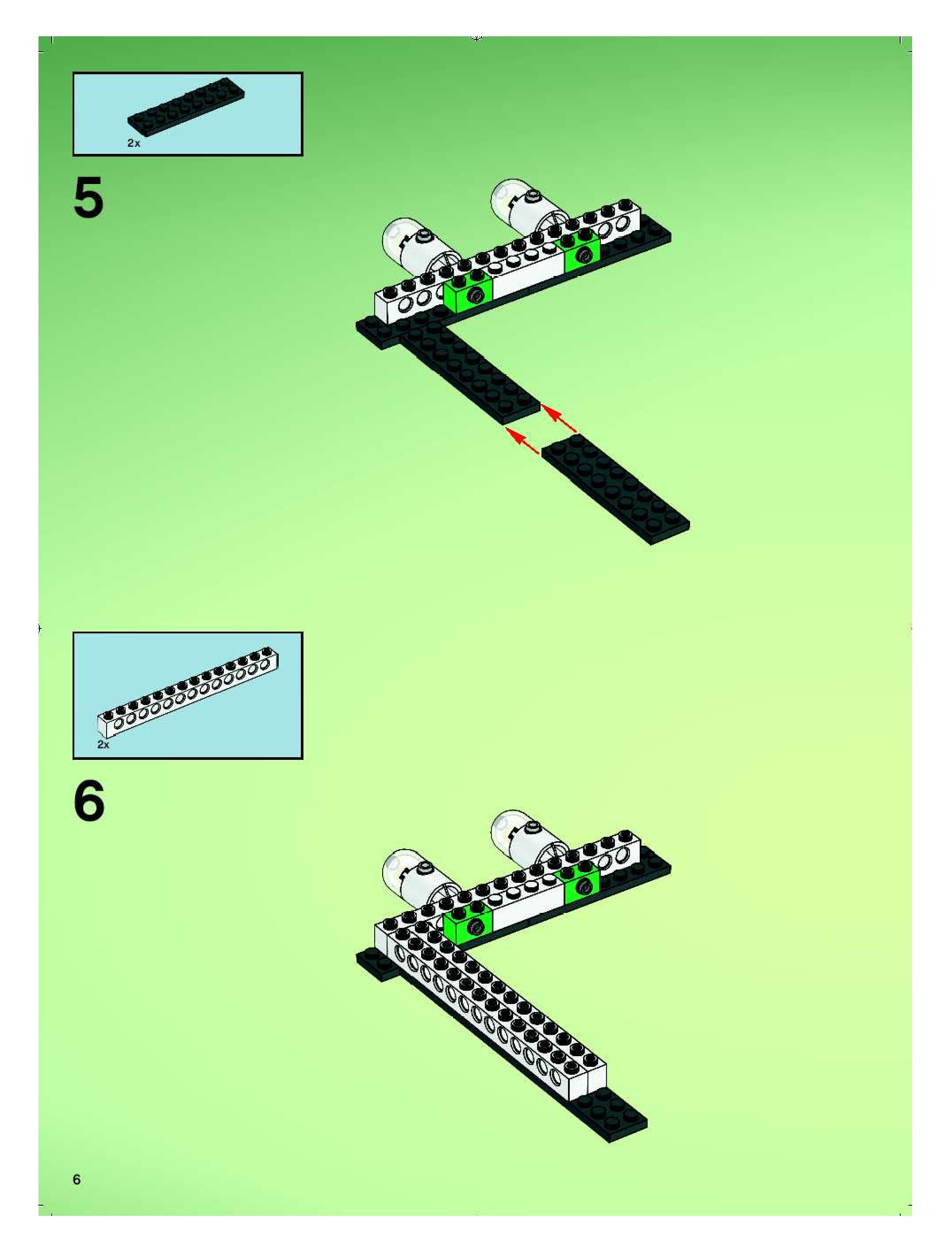 2x

5

2x

6

6