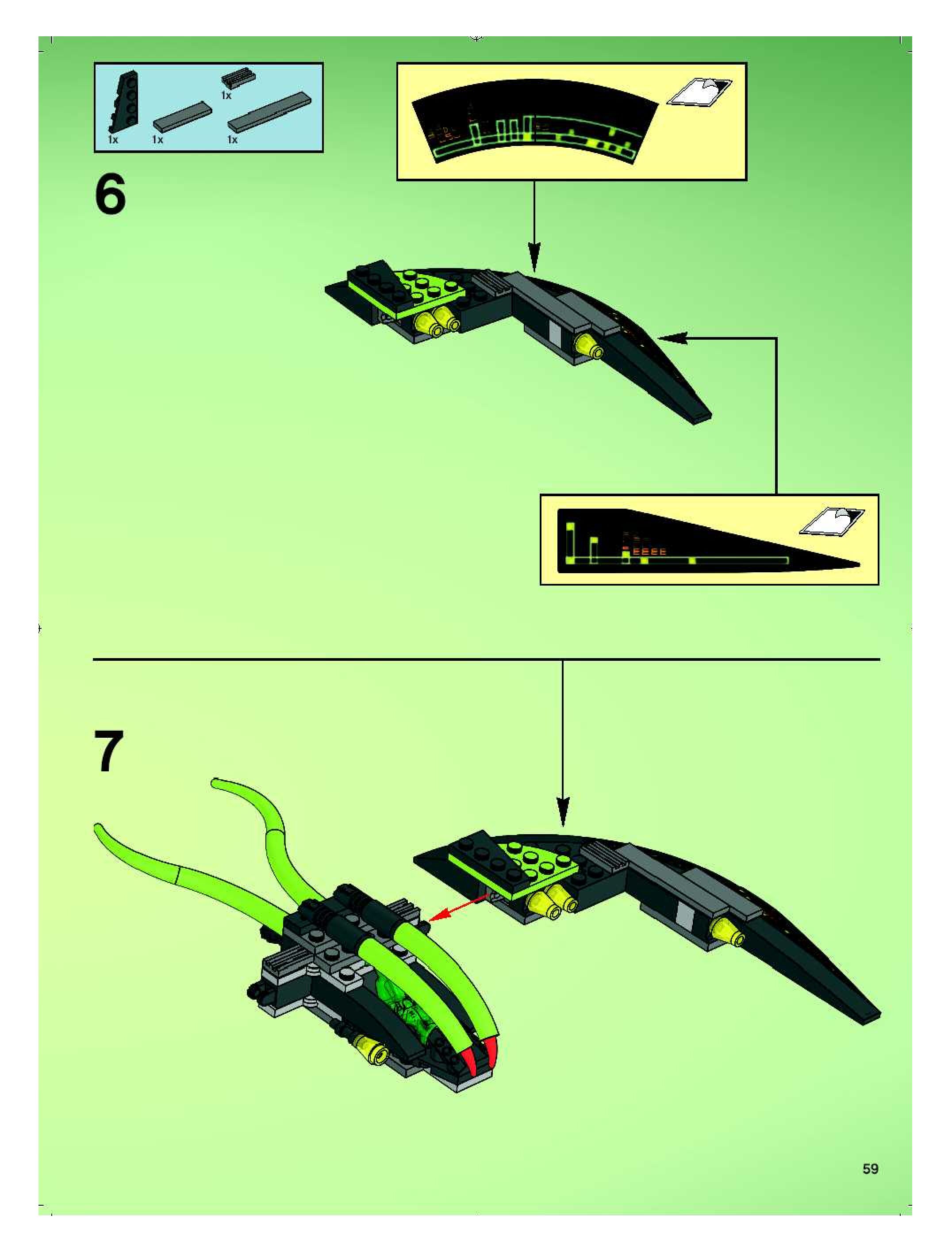 1x

1x 1x 1x

6

7

59