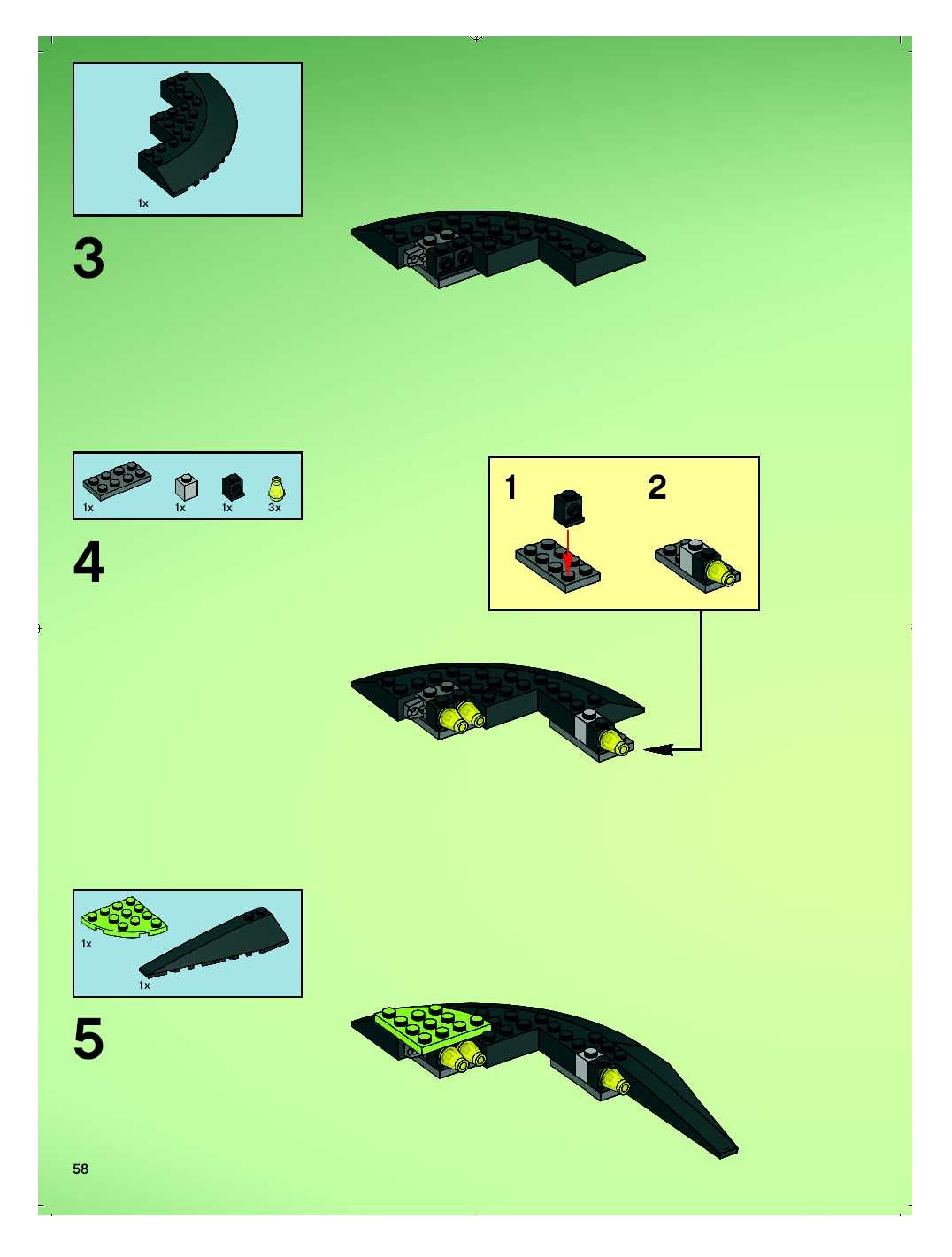 1x

3

1x 1x 1x 3x

4

1 2

1x

1x

5

58