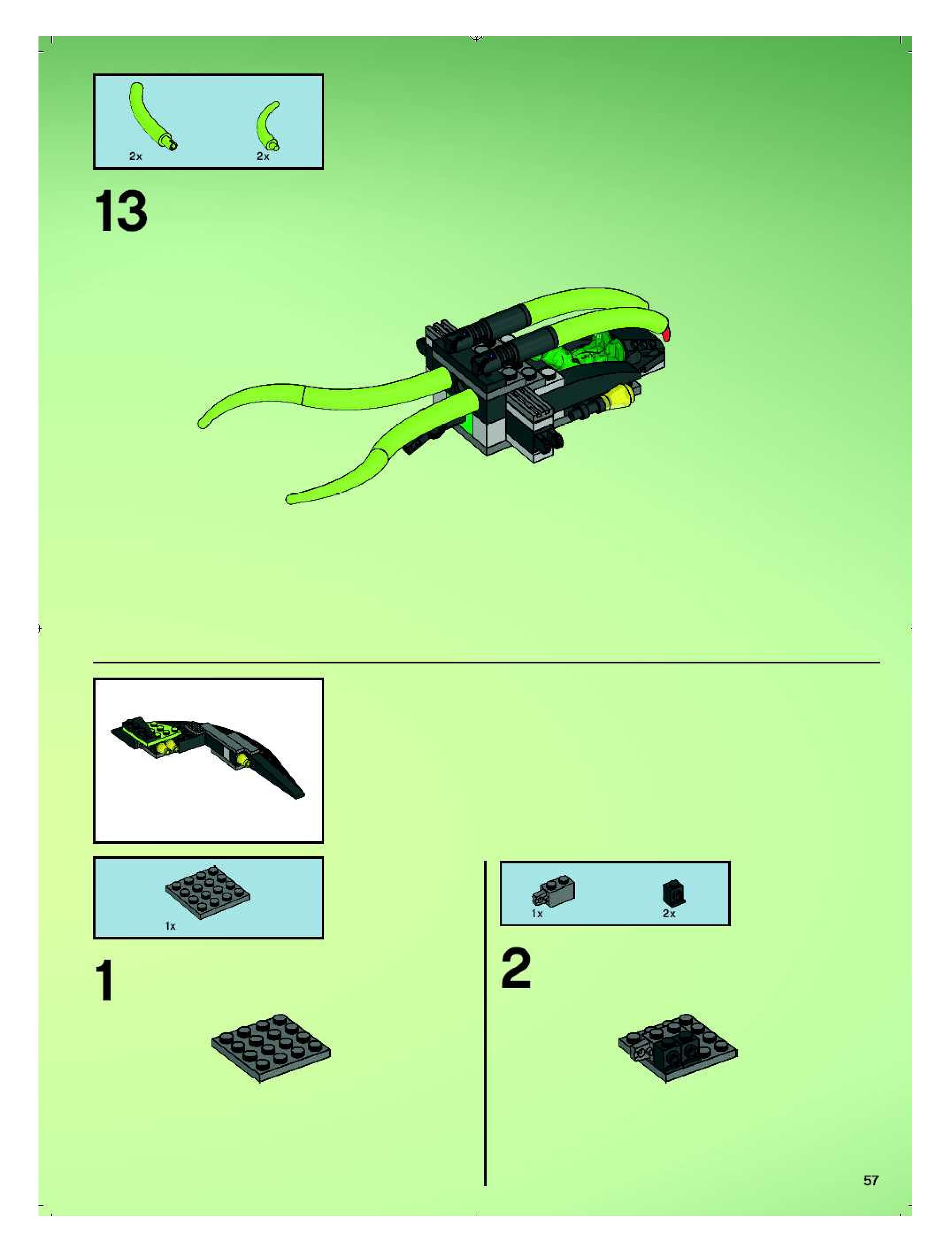 2x 2x

13

1x

1

1x 2x

2

57