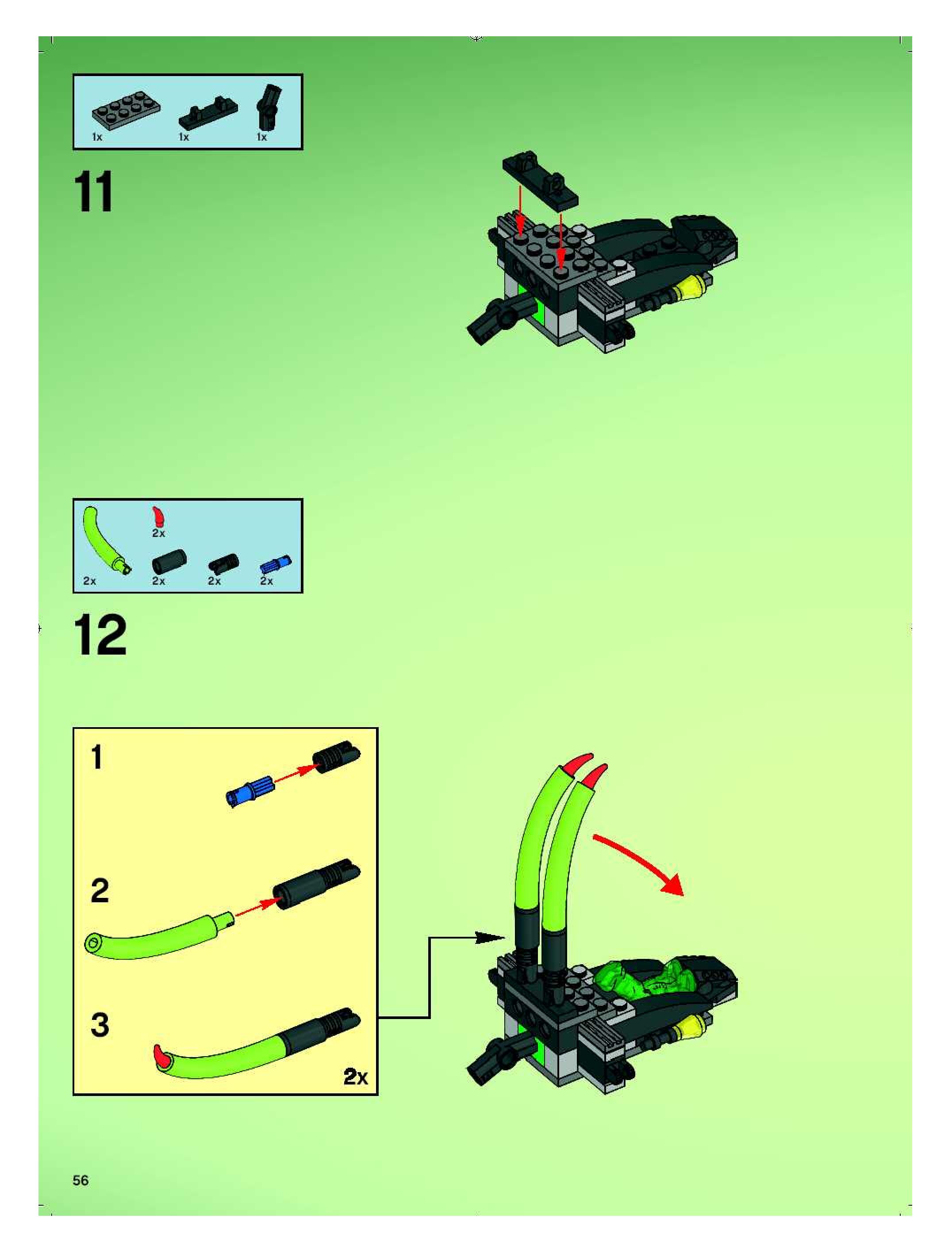 1x 1x 1x

11

2x
2x 2x 2x 2x

12

1

2

3

2x

56