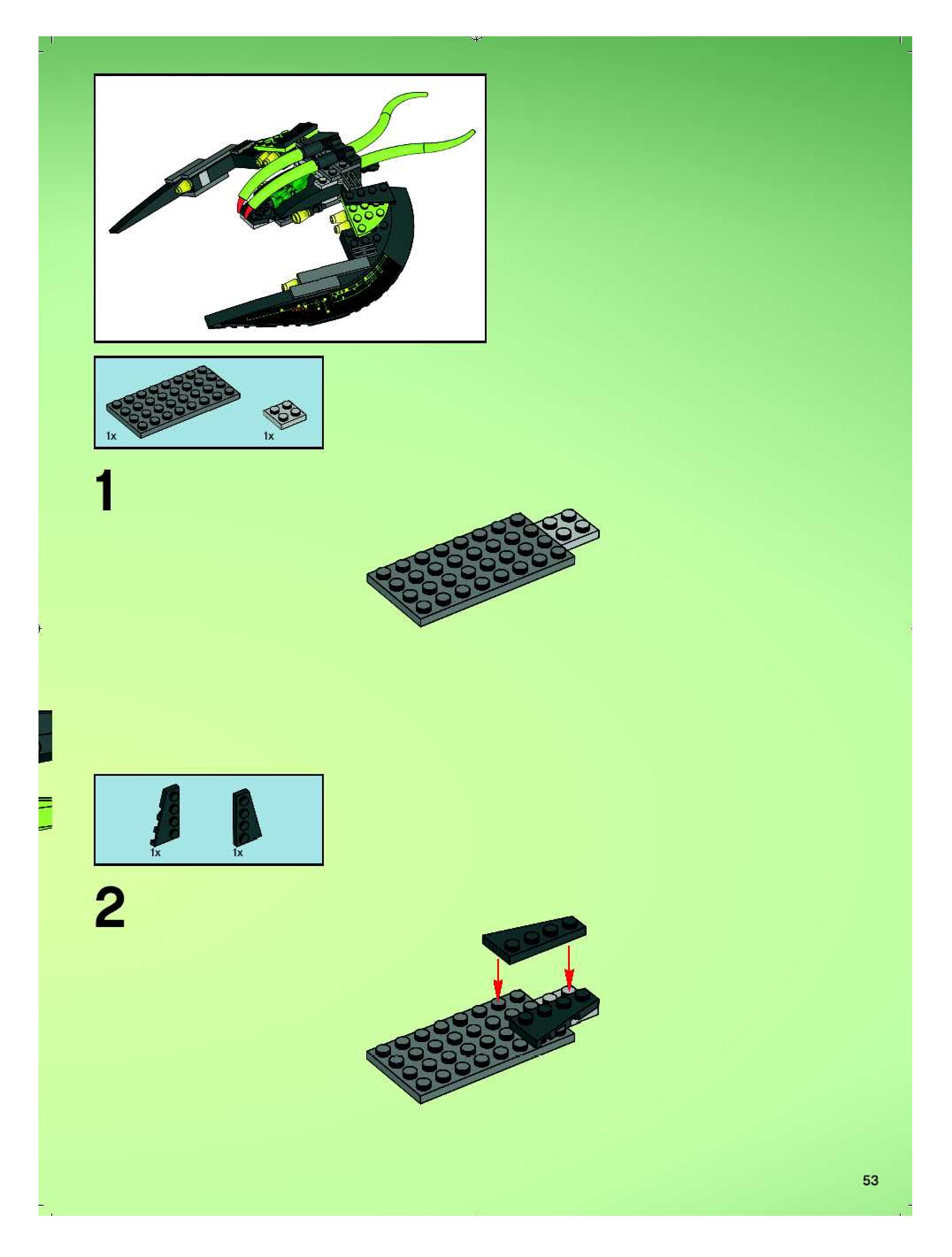 1x

1x

1

1x

1x

2

53