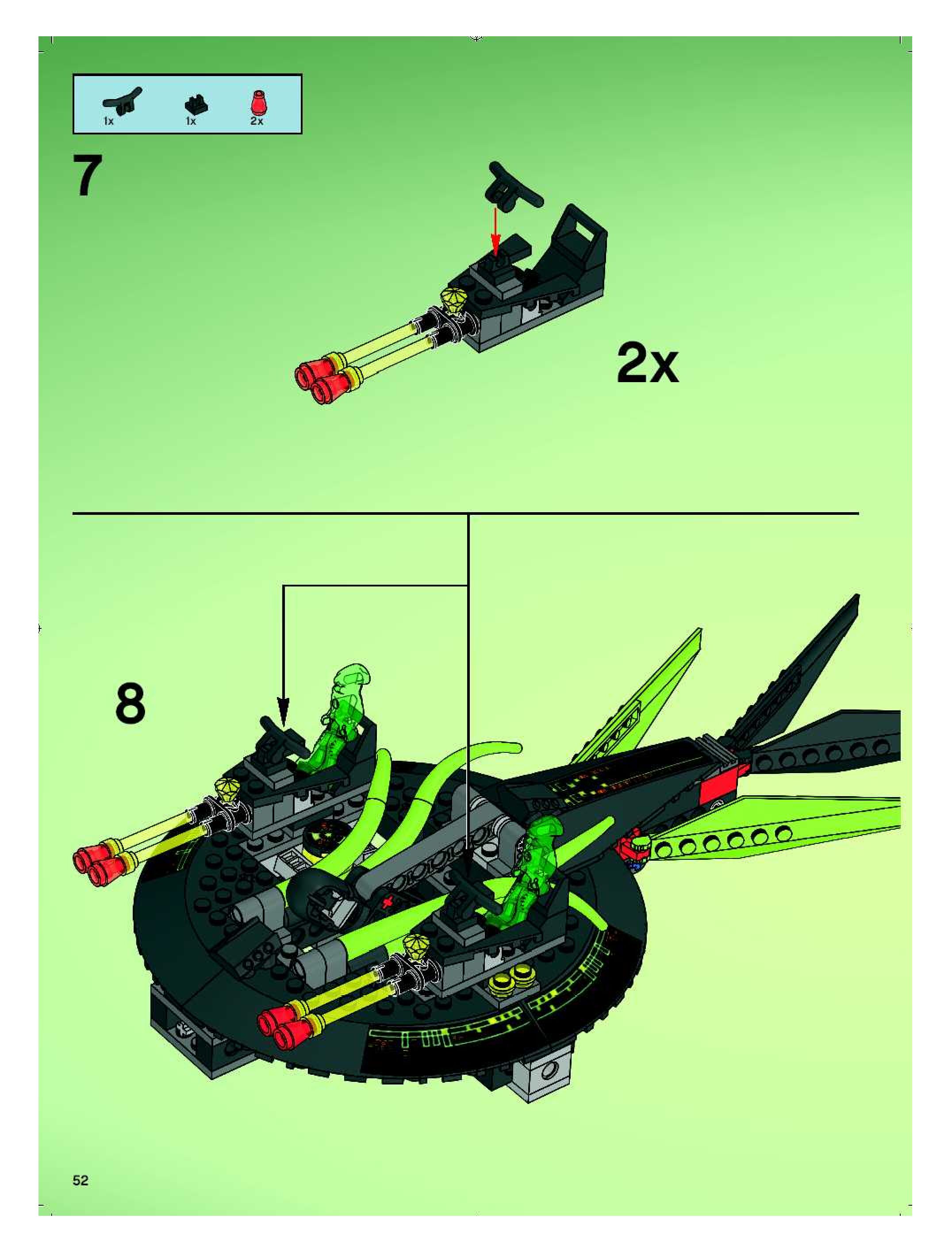 1x 1x 2x

7

2x

8

52