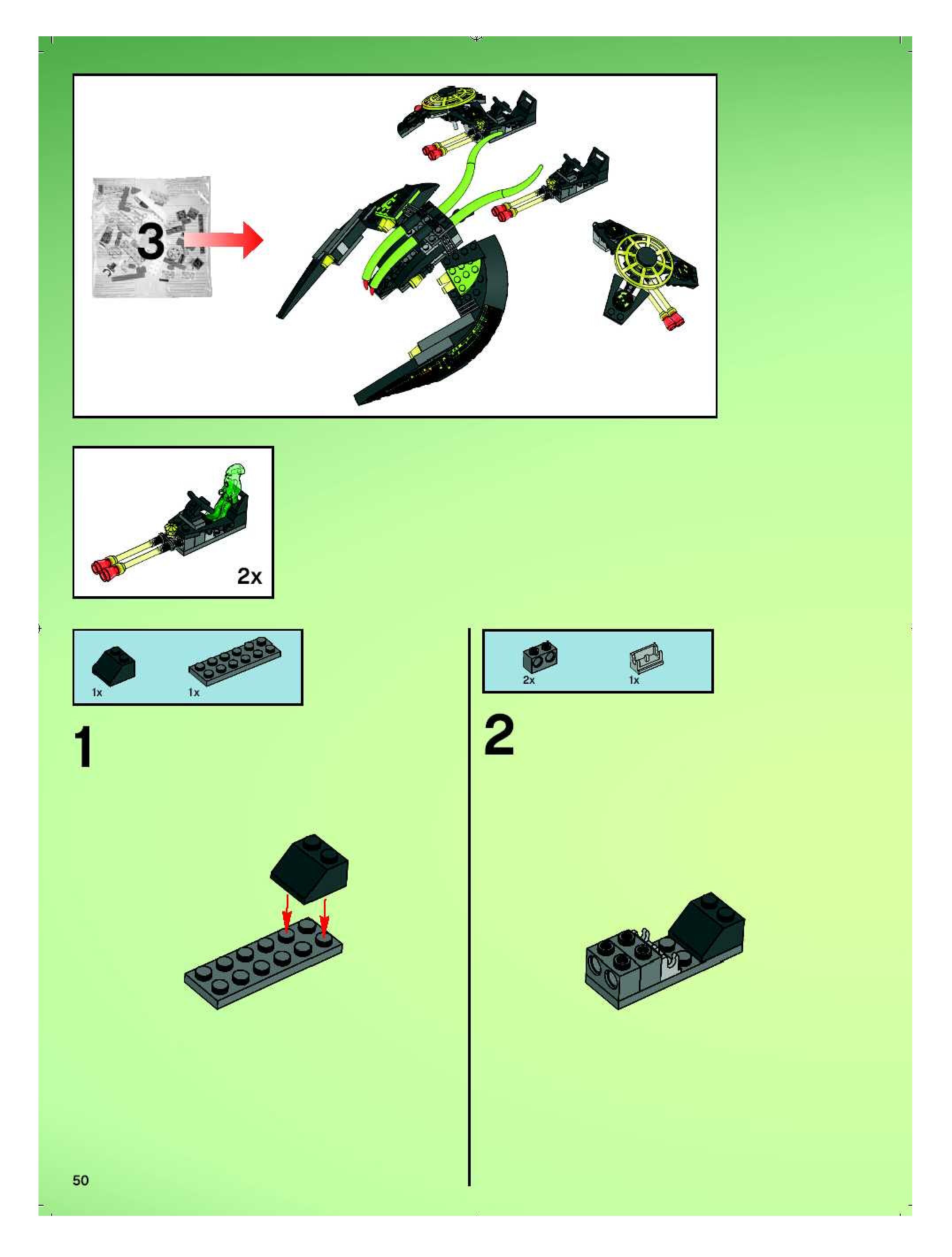 3

2x

1x
1x

1

2x
1x

2

50