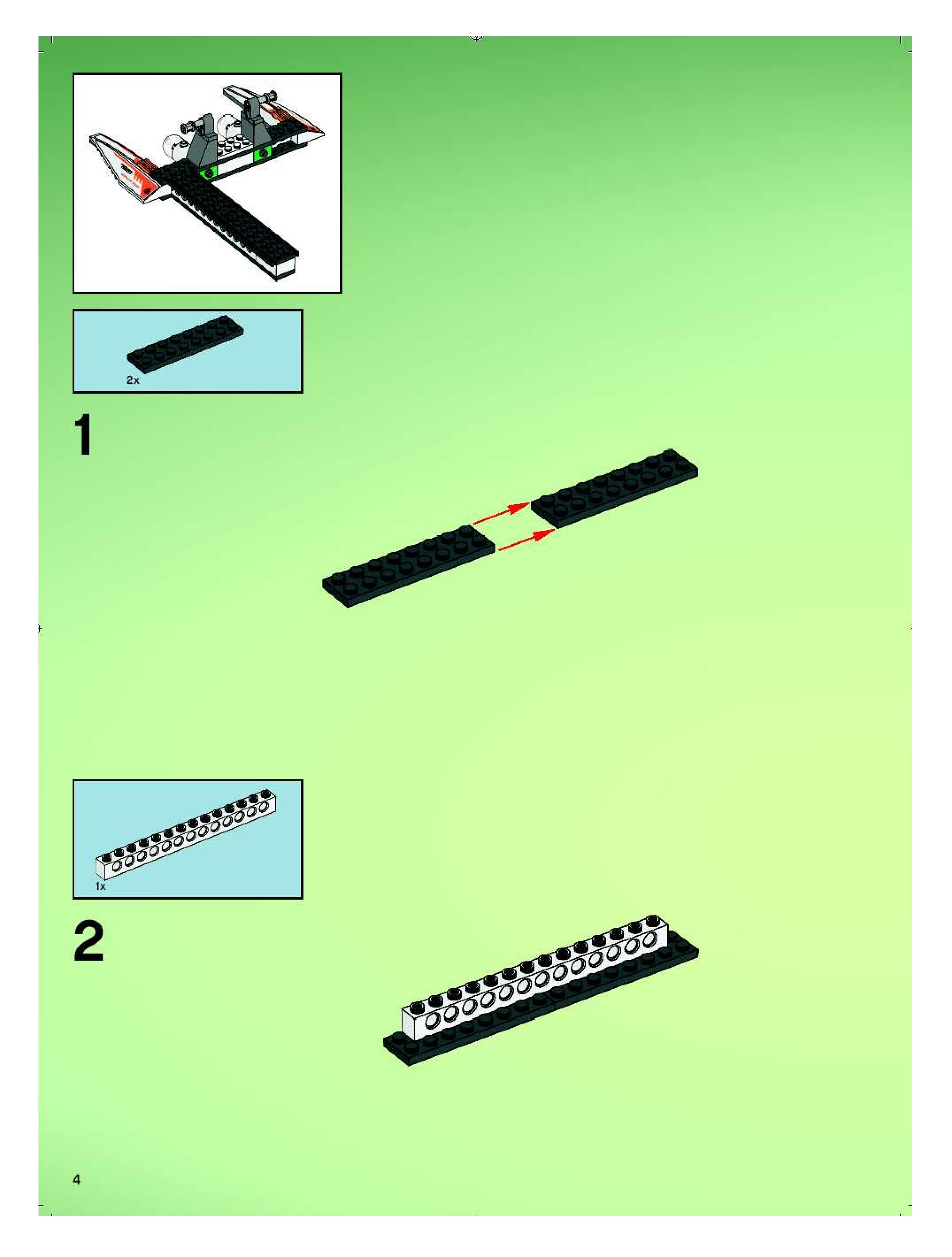 2x

1

1x

2

4