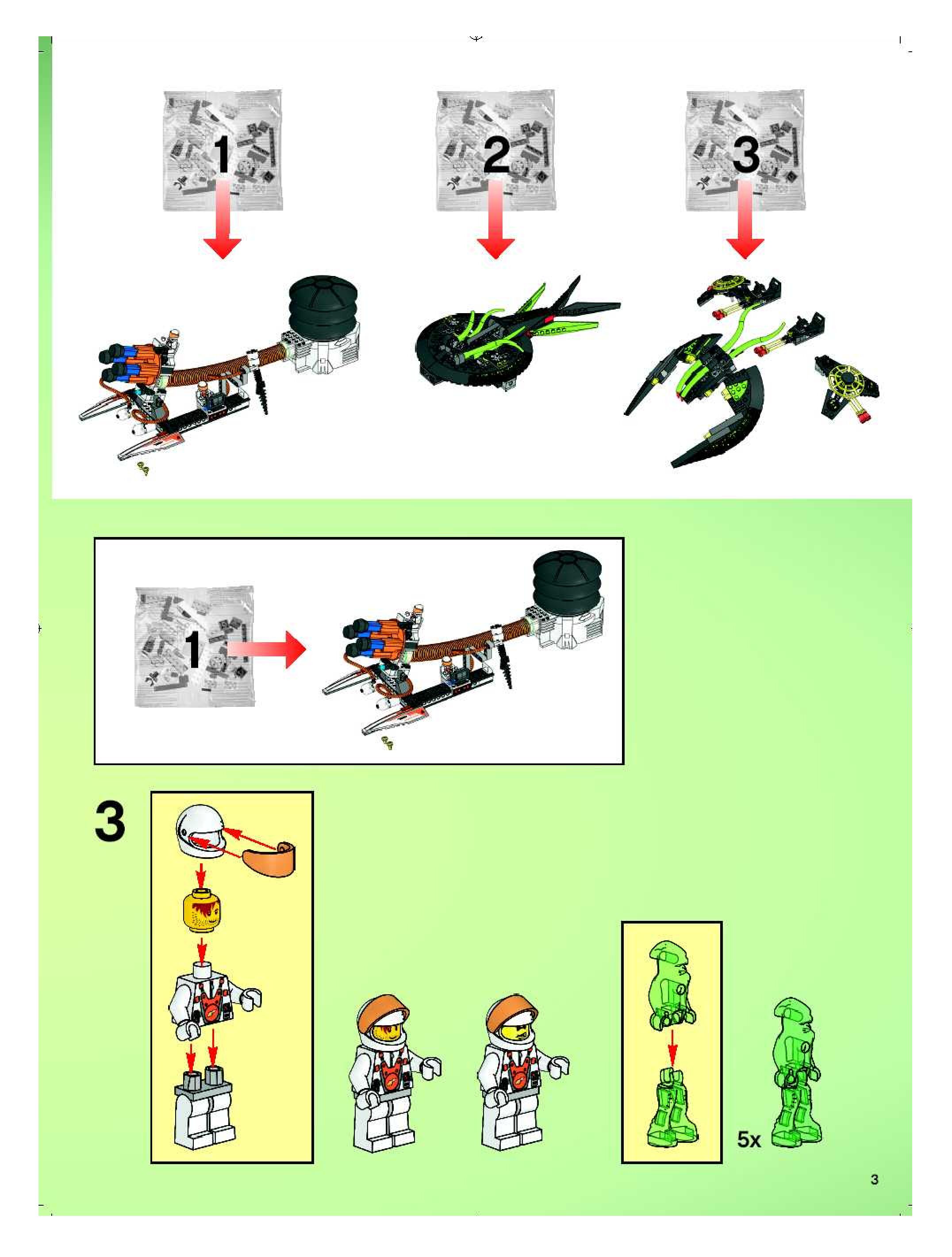 1

2

3

1

3

5x

3