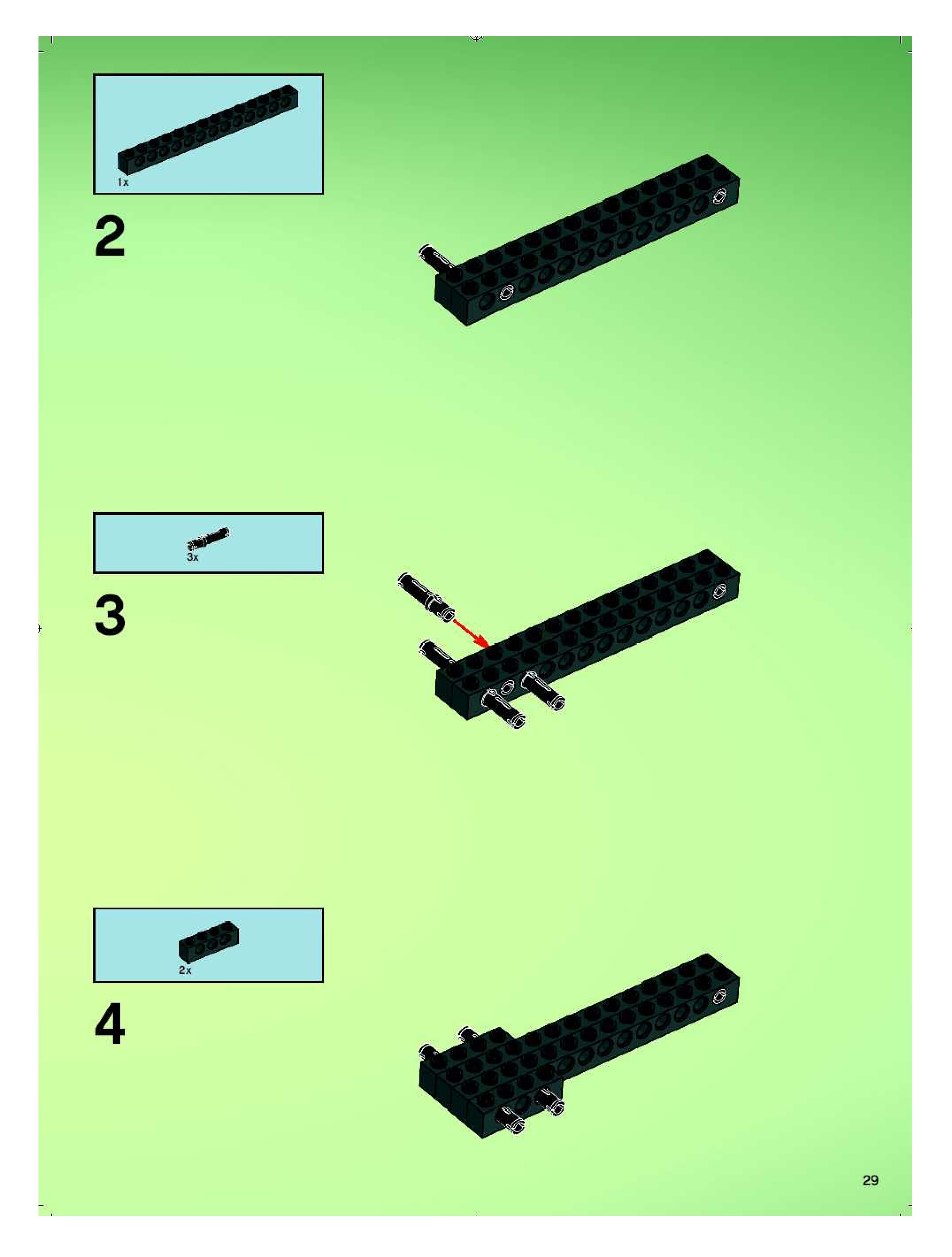 1x

2

3x

3

2x

4

29